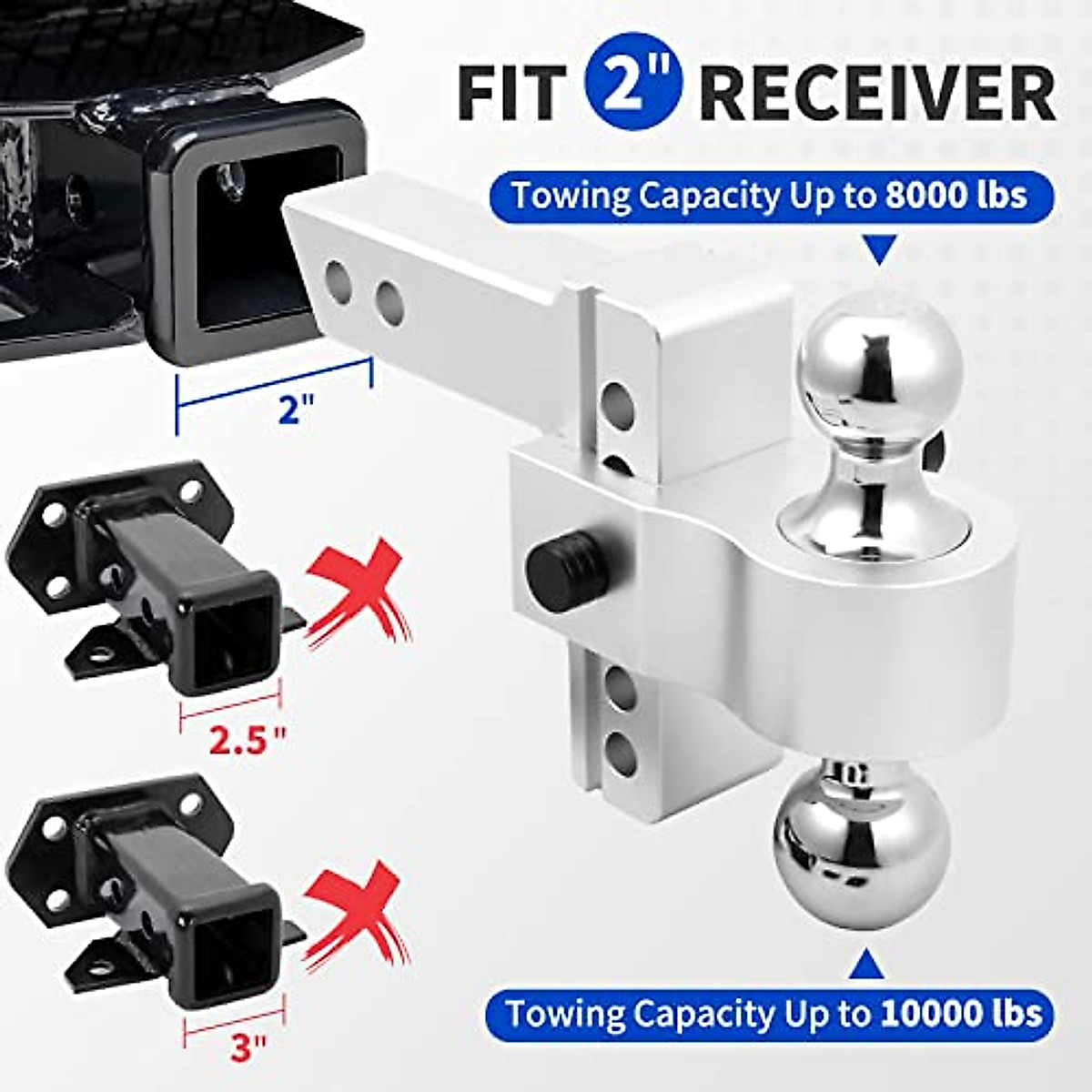 FIT 2" RECEIVER

Towing Capacity Up to 8000 lbs

2"

2.5"

3"

Towing Capacity Up to 10000 lbs