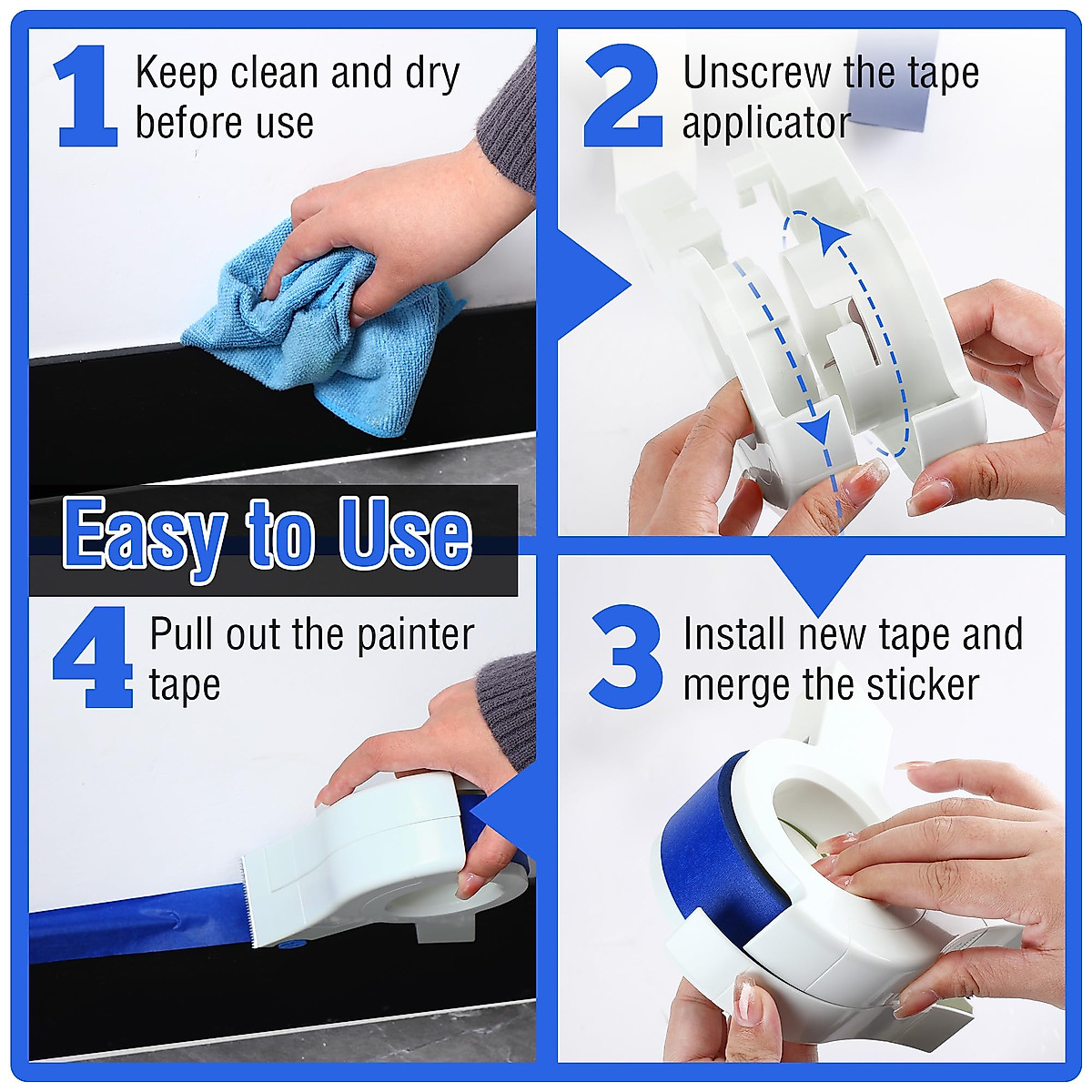 1 Keep clean and dry before use

2 Unscrew the tape applicator

Easy to Use

4 Pull out the painter tape

3 Install new tape and merge the sticker