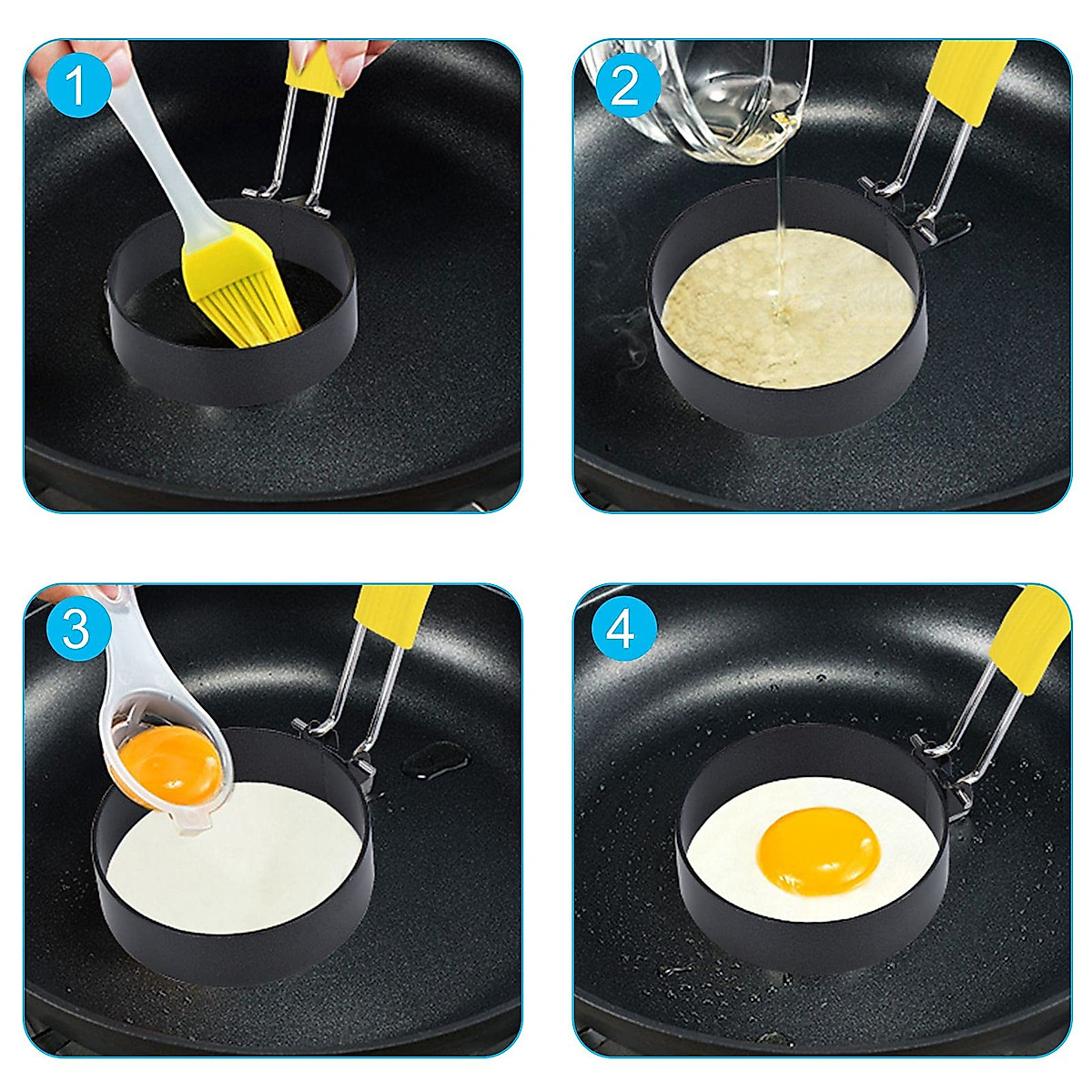 1

2

3

4