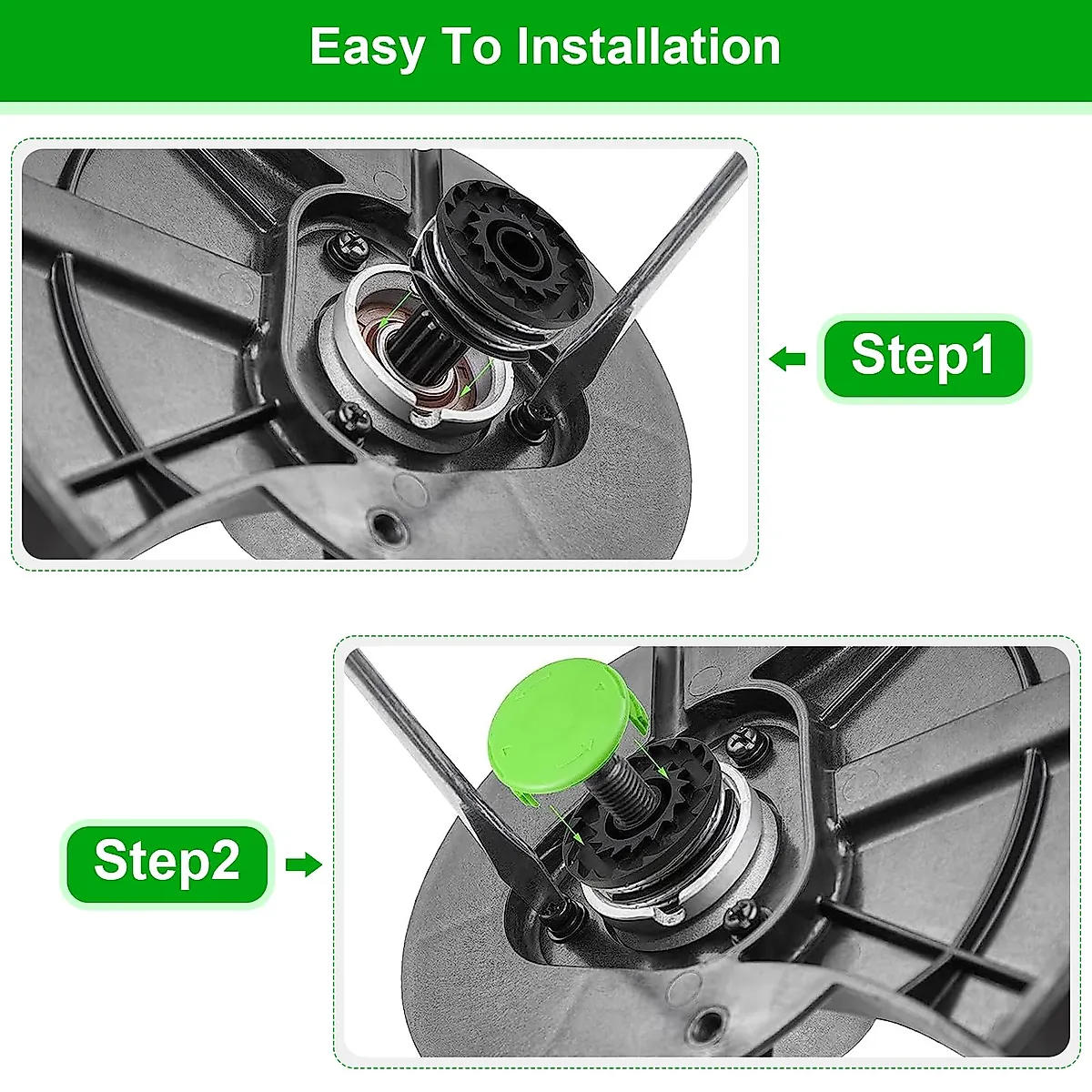 Easy To Installation

Step1

Step2