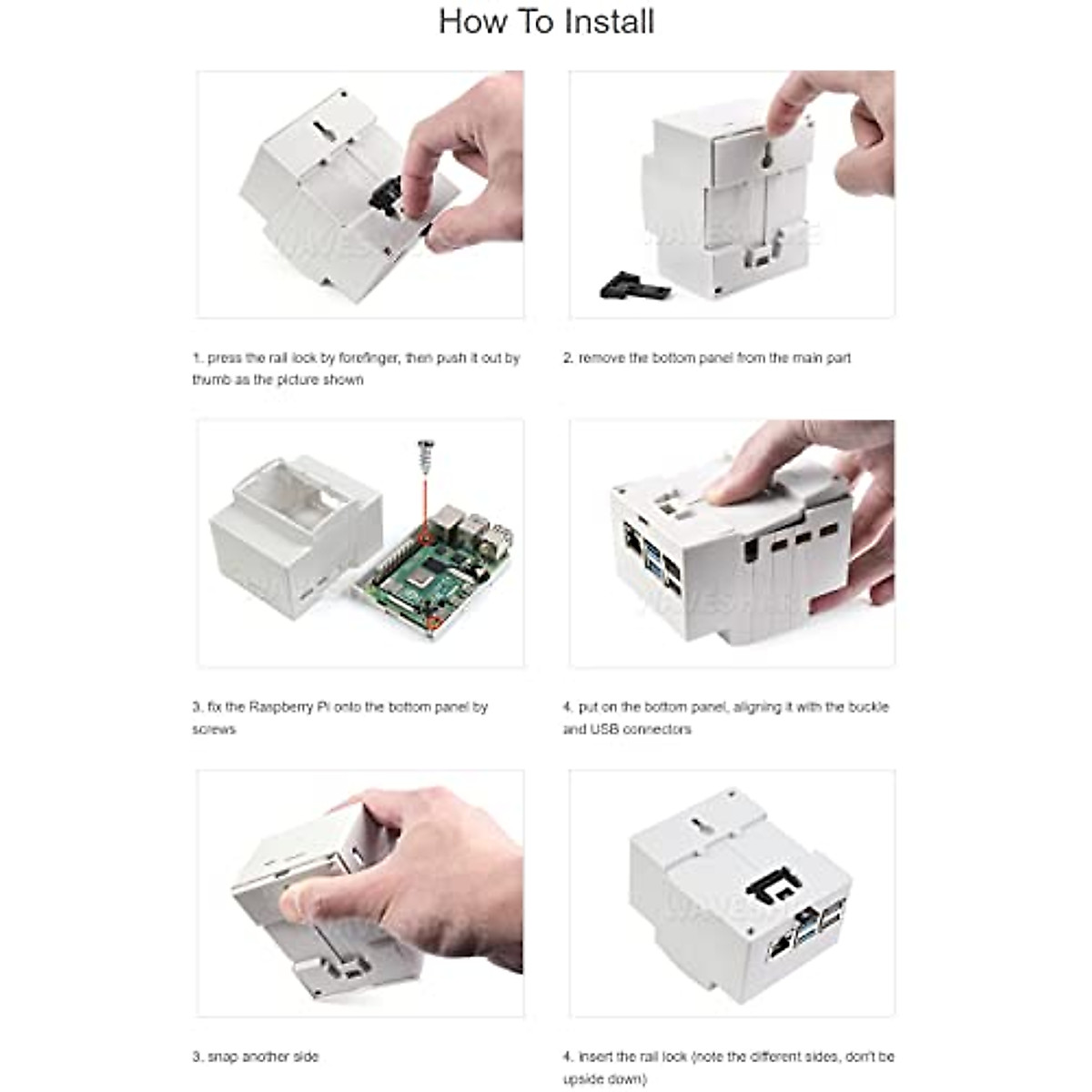 How To Install

1. press the rail lock by forefinger, then push it out by thumb as the picture shown

2. remove the bottom panel from the main part

3. fix the Raspberry Pi onto the bottom panel by screws

4. put on the bottom panel, aligning it with the buckle and USB connectors

3. snap another side

4. insert the rail lock (note the different sides, don't be upside down)