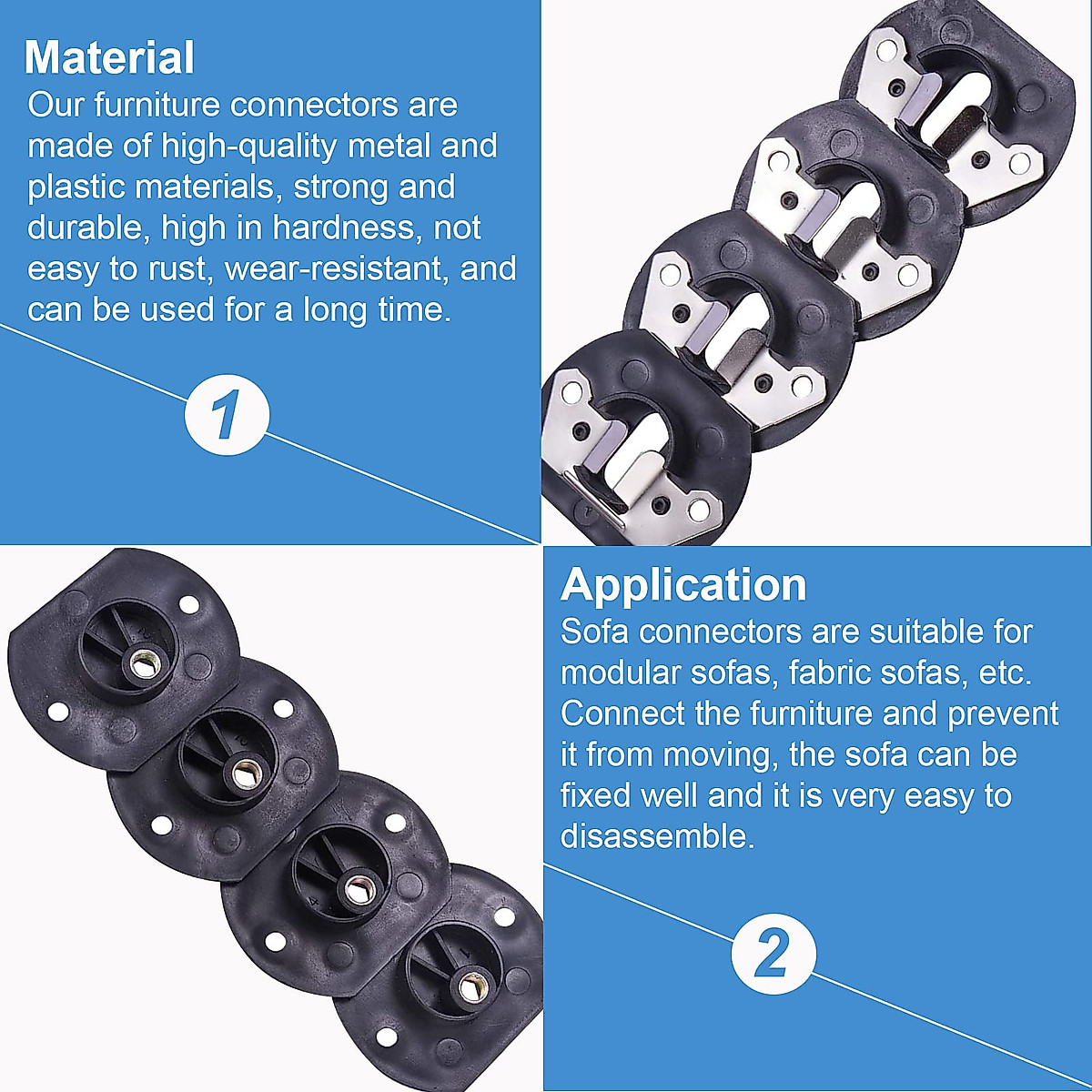 Material
Our furniture connectors are made of high-quality metal and plastic materials, strong and durable, high in hardness, not easy to rust, wear-resistant, and can be used for a long time.

1

Application
Sofa connectors are suitable for modular sofas, fabric sofas, etc. Connect the furniture and prevent it from moving, the sofa can be fixed well and it is very easy to disassemble.

2