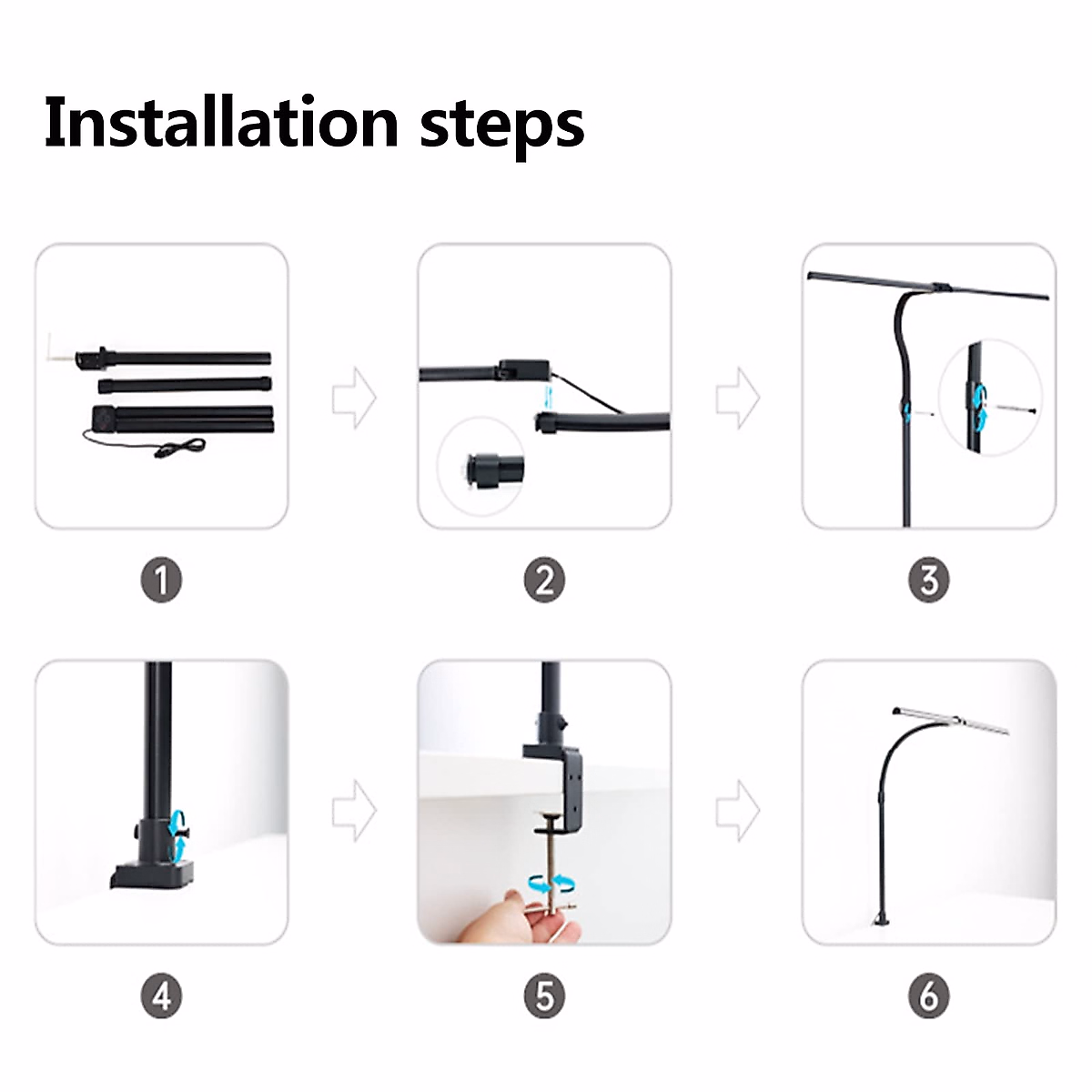 Installation steps

1

2

3

4

5

6