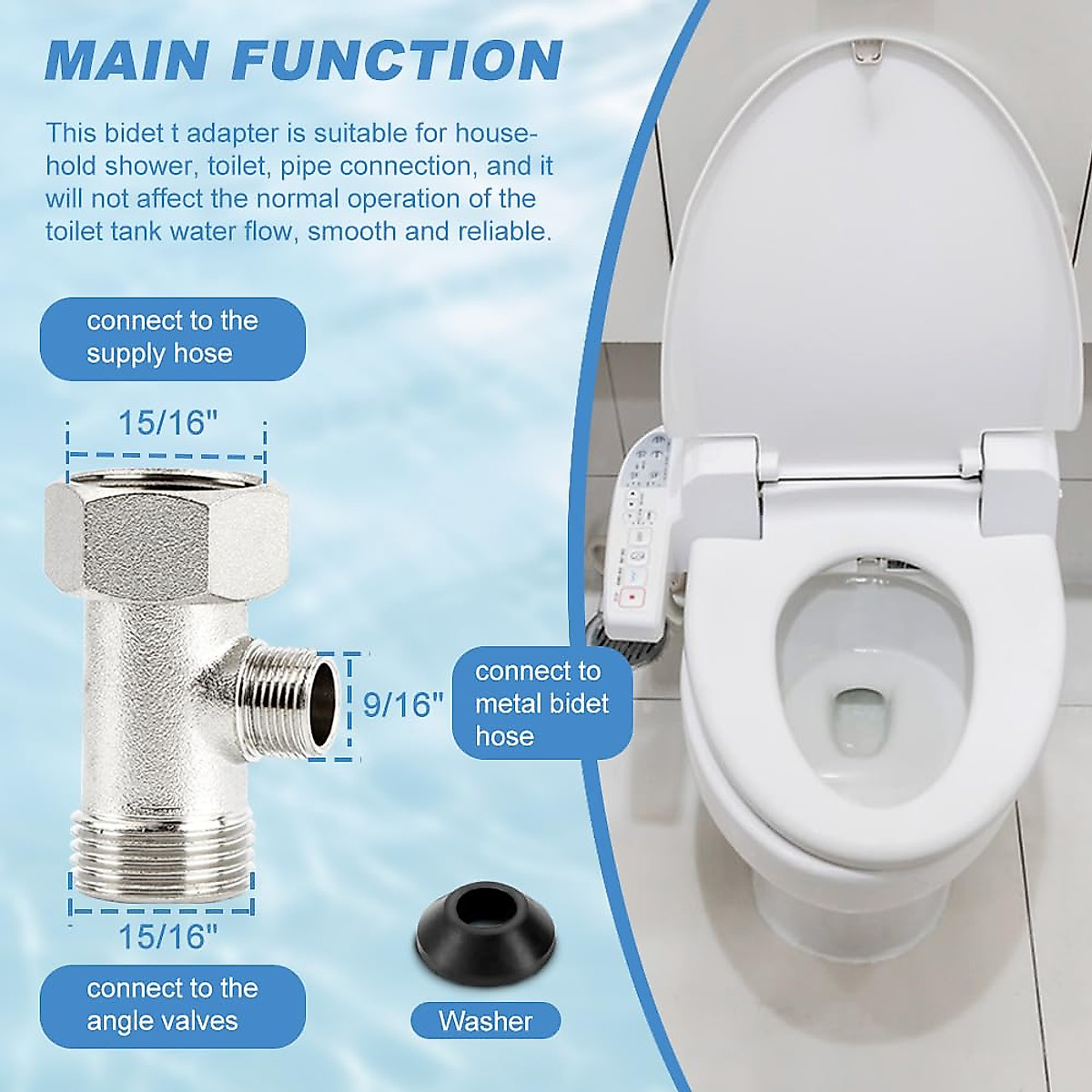 MAIN FUNCTION

This bidet t adapter is suitable for household shower, toilet, pipe connection, and it will not affect the normal operation of the toilet tank water flow, smooth and reliable.

connect to the supply hose

15/16"

9/16"

connect to metal bidet hose

15/16"

connect to the angle valves

Washer