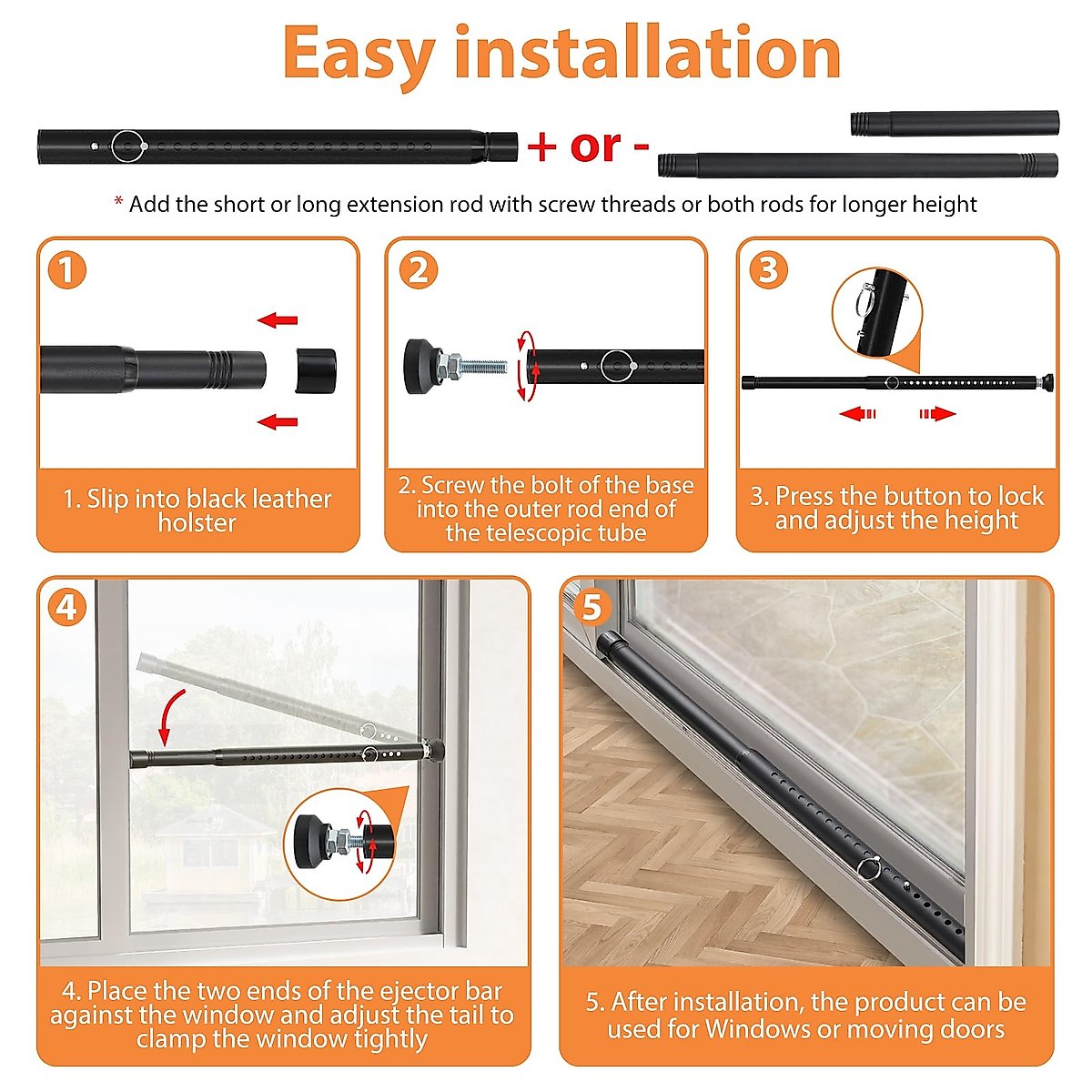 Easy installation

+ or -

* Add the short or long extension rod with screw threads or both rods for longer height

1

1. Slip into black leather holster

2

2. Screw the bolt of the base into the outer rod end of the telescopic tube

3

3. Press the button to lock and adjust the height

4

4. Place the two ends of the ejector bar against the window and adjust the tail to clamp the window tightly

5

5. After installation, the product can be used for Windows or moving doors