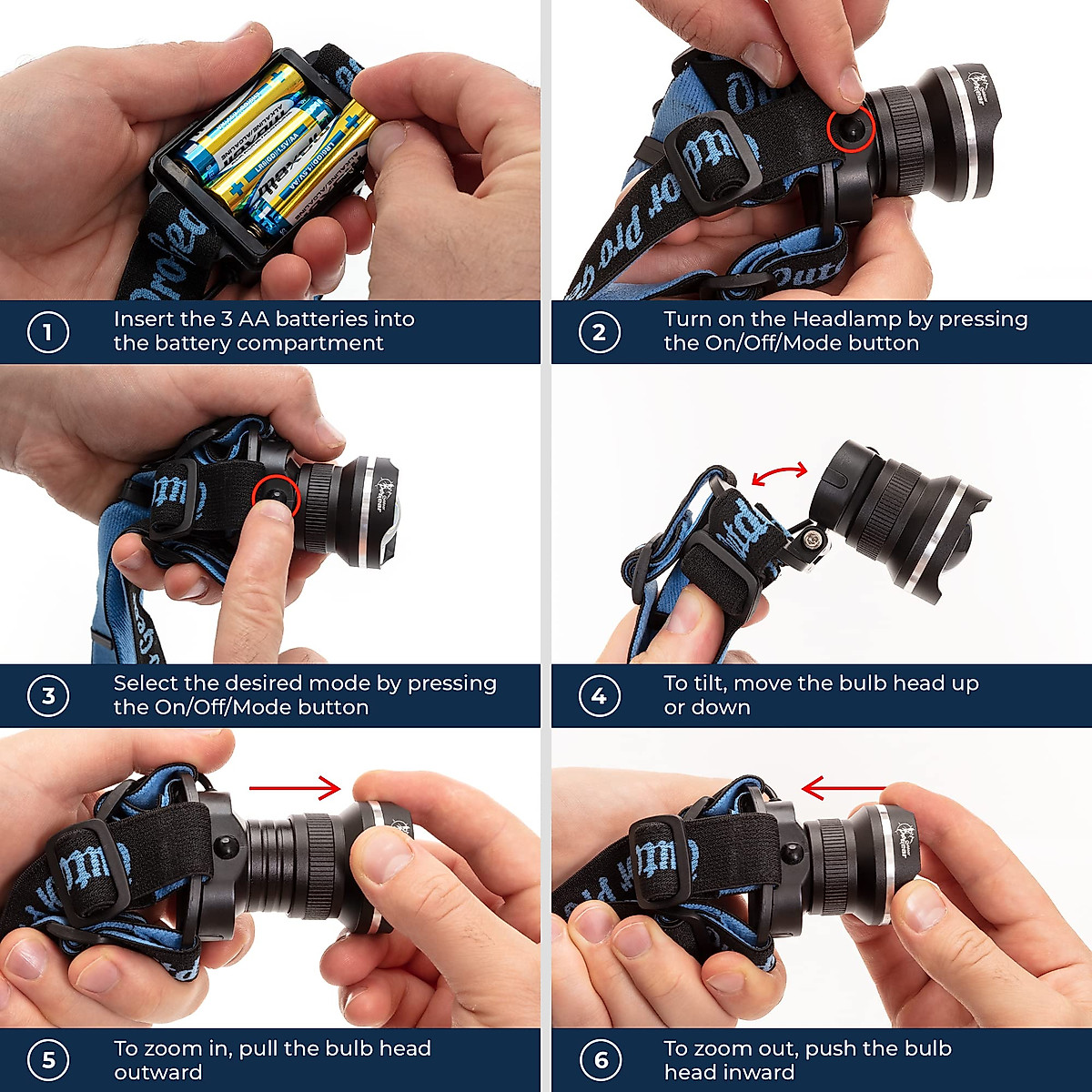 1 Insert the 3 AA batteries into the battery compartment

2 Turn on the Headlamp by pressing the On/Off/Mode button

3 Select the desired mode by pressing the On/Off/Mode button

4 To tilt, move the bulb head up or down

5 To zoom in, pull the bulb head outward

6 To zoom out, push the bulb head inward