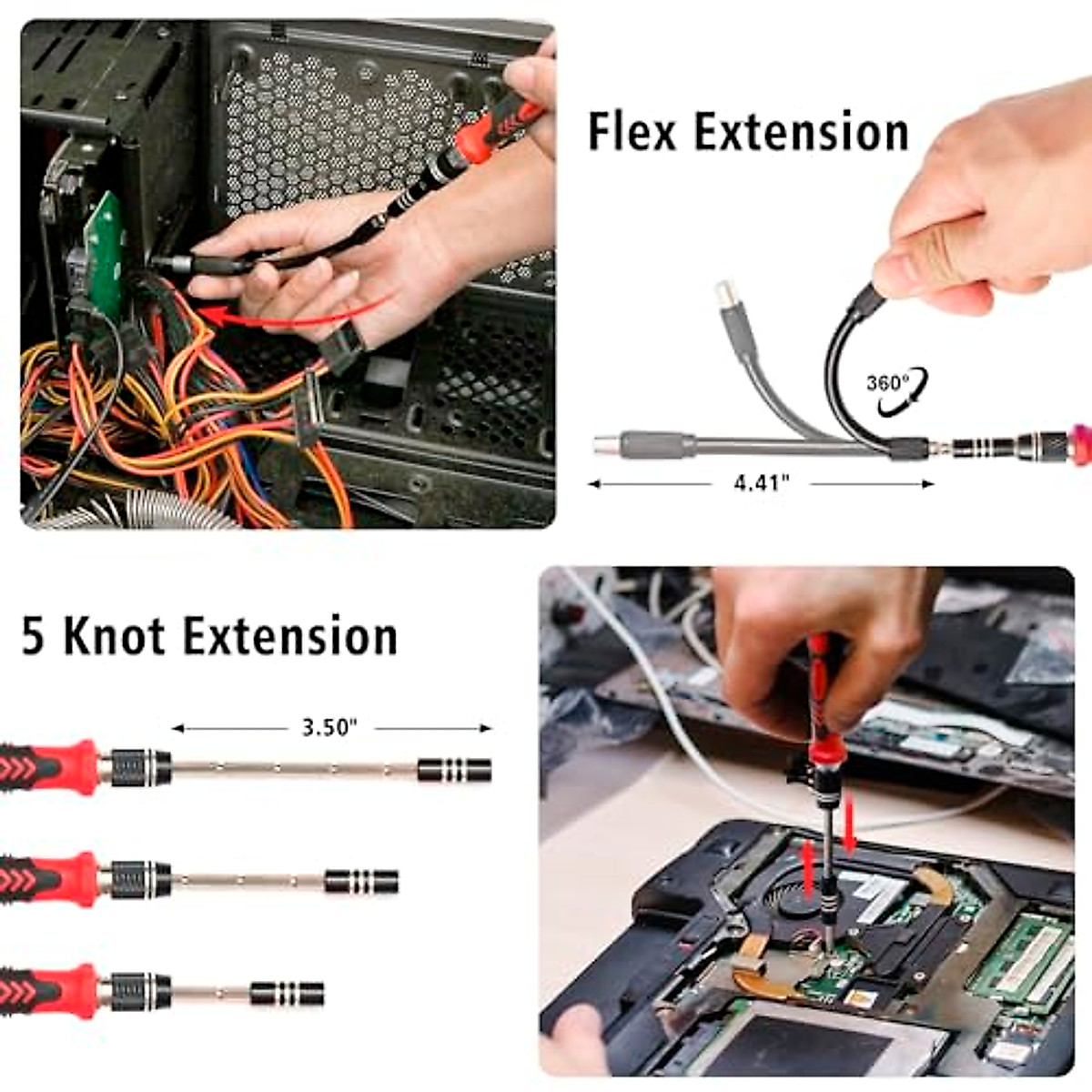 Flex Extension

360°

4.41"

5 Knot Extension

3.50"