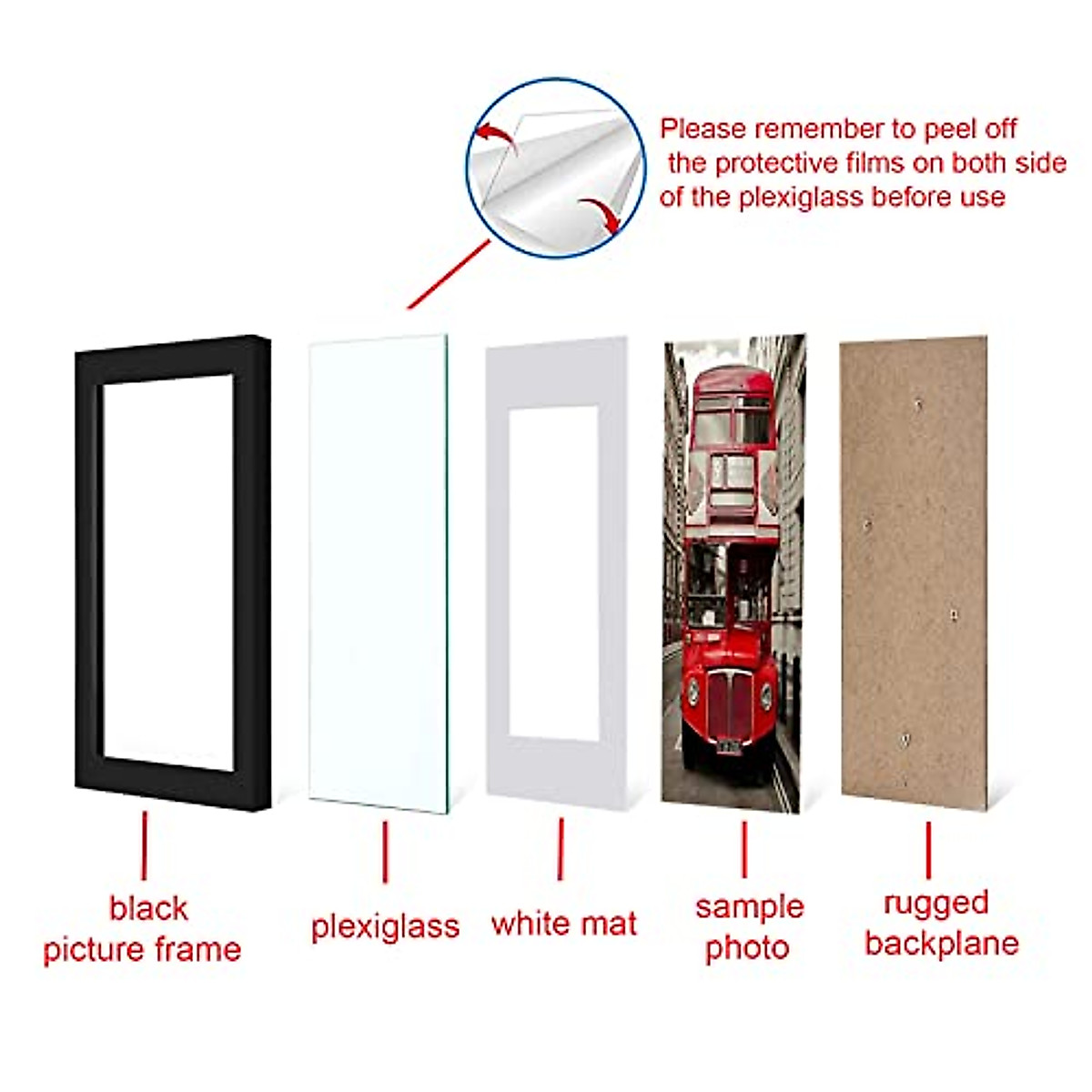 Please remember to peel off the protective films on both side of the plexiglass before use

black picture frame

plexiglass

white mat

sample photo

rugged backplane