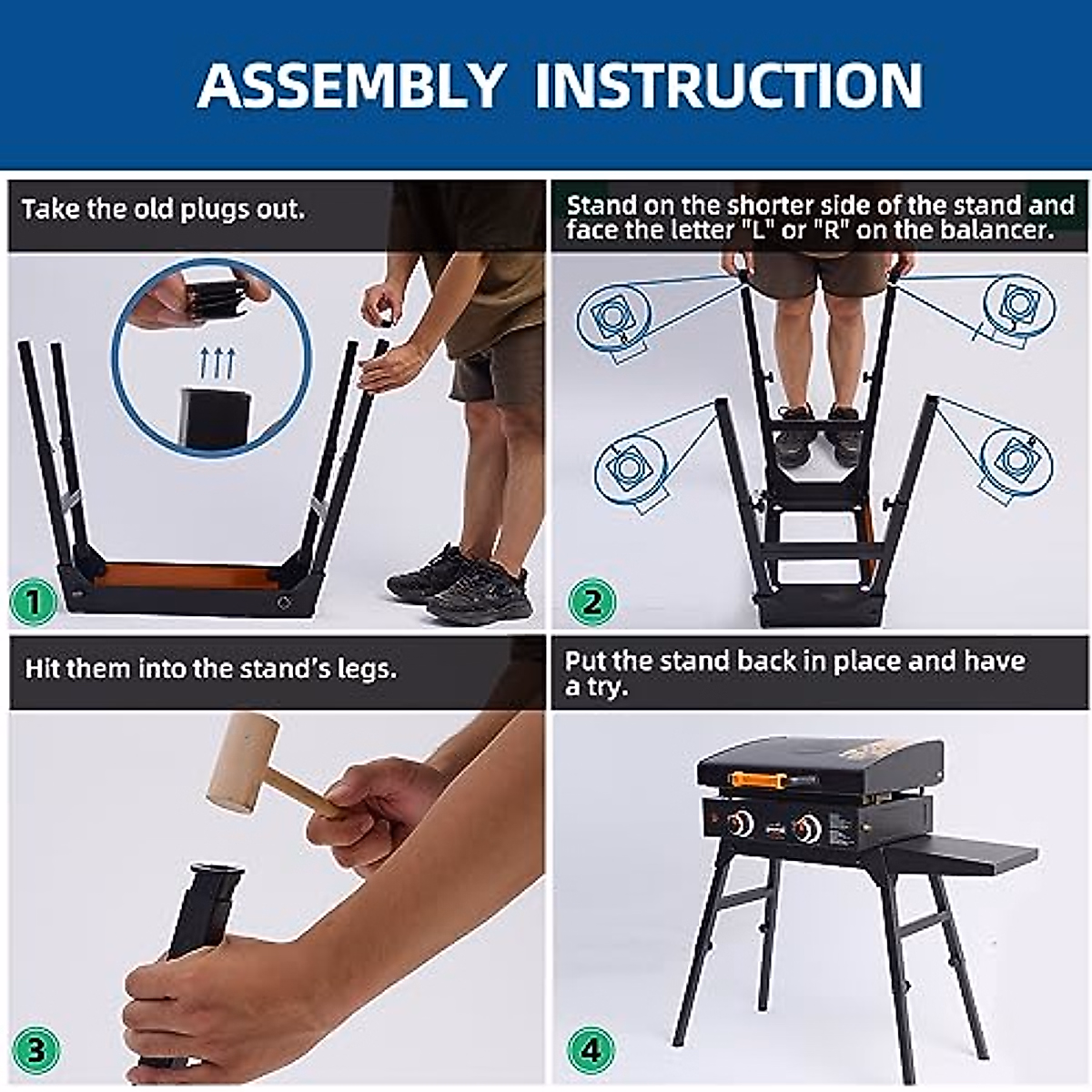 ASSEMBLY INSTRUCTION

Take the old plugs out.

1

Stand on the shorter side of the stand and face the letter "L" or "R" on the balancer.

2

Hit them into the stand's legs.

3

Put the stand back in place and have a try.

4