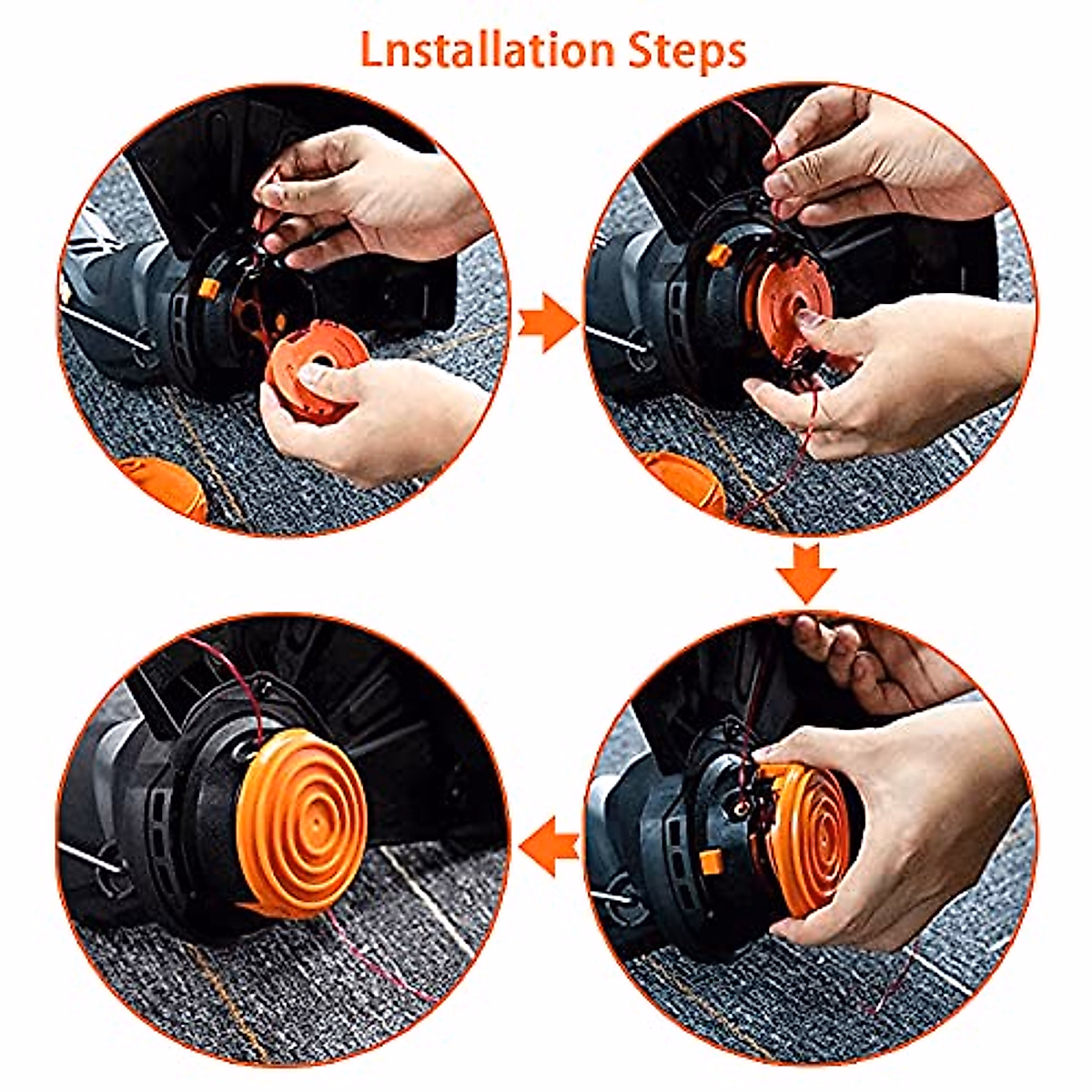 Lnstallation Steps