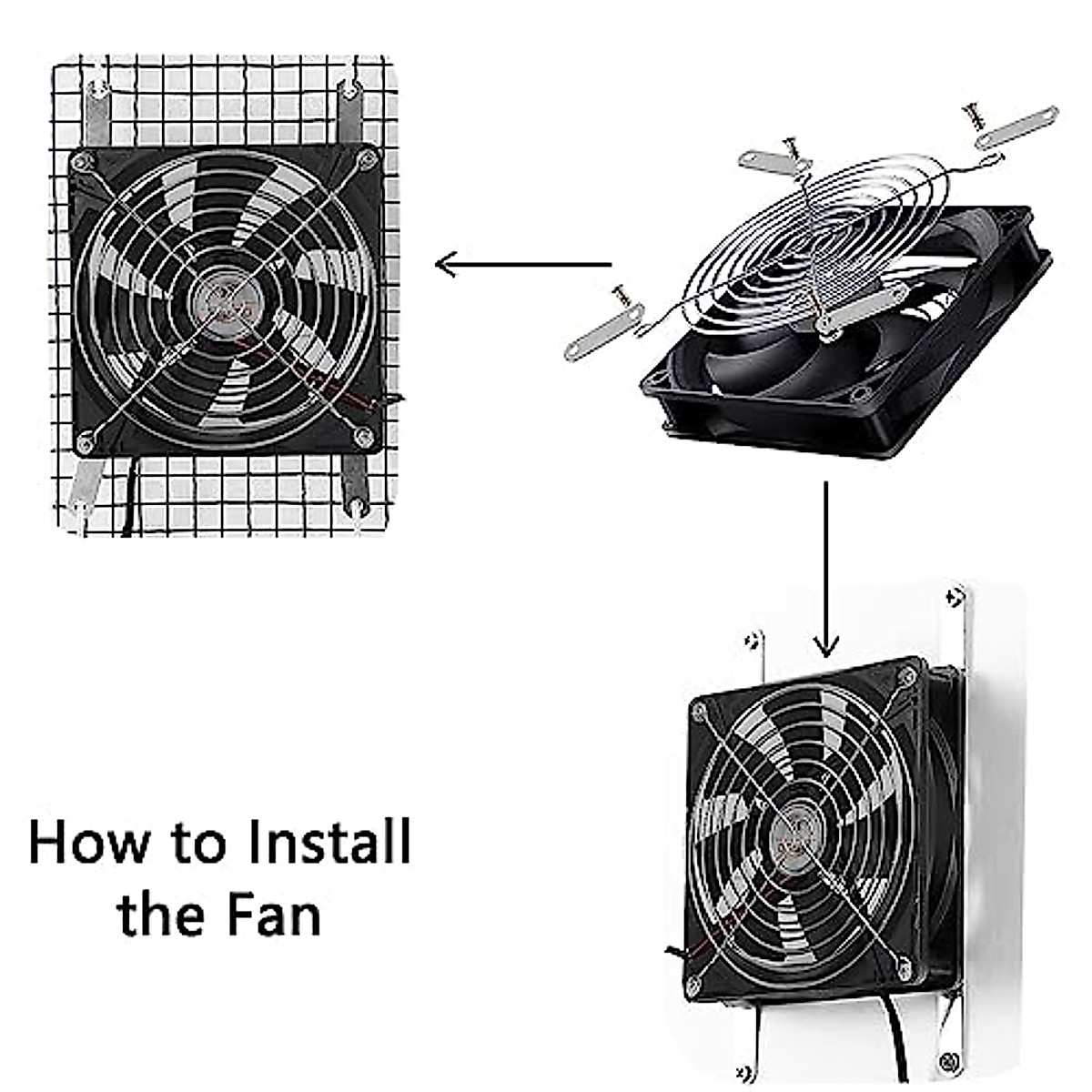 How to Install the Fan