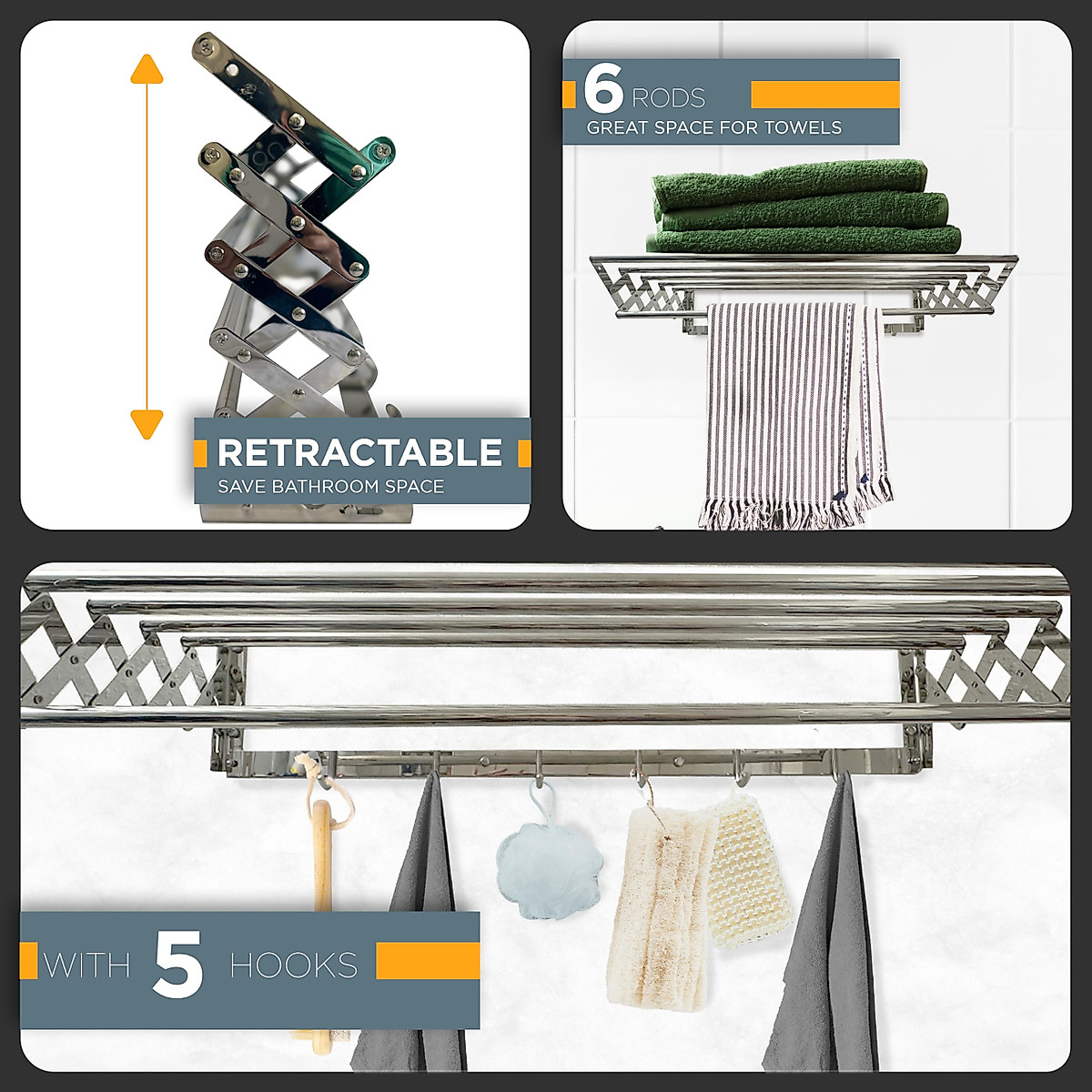 RETRACTABLE
SAVE BATHROOM SPACE

6 RODS
GREAT SPACE FOR TOWELS

WITH 5 HOOKS