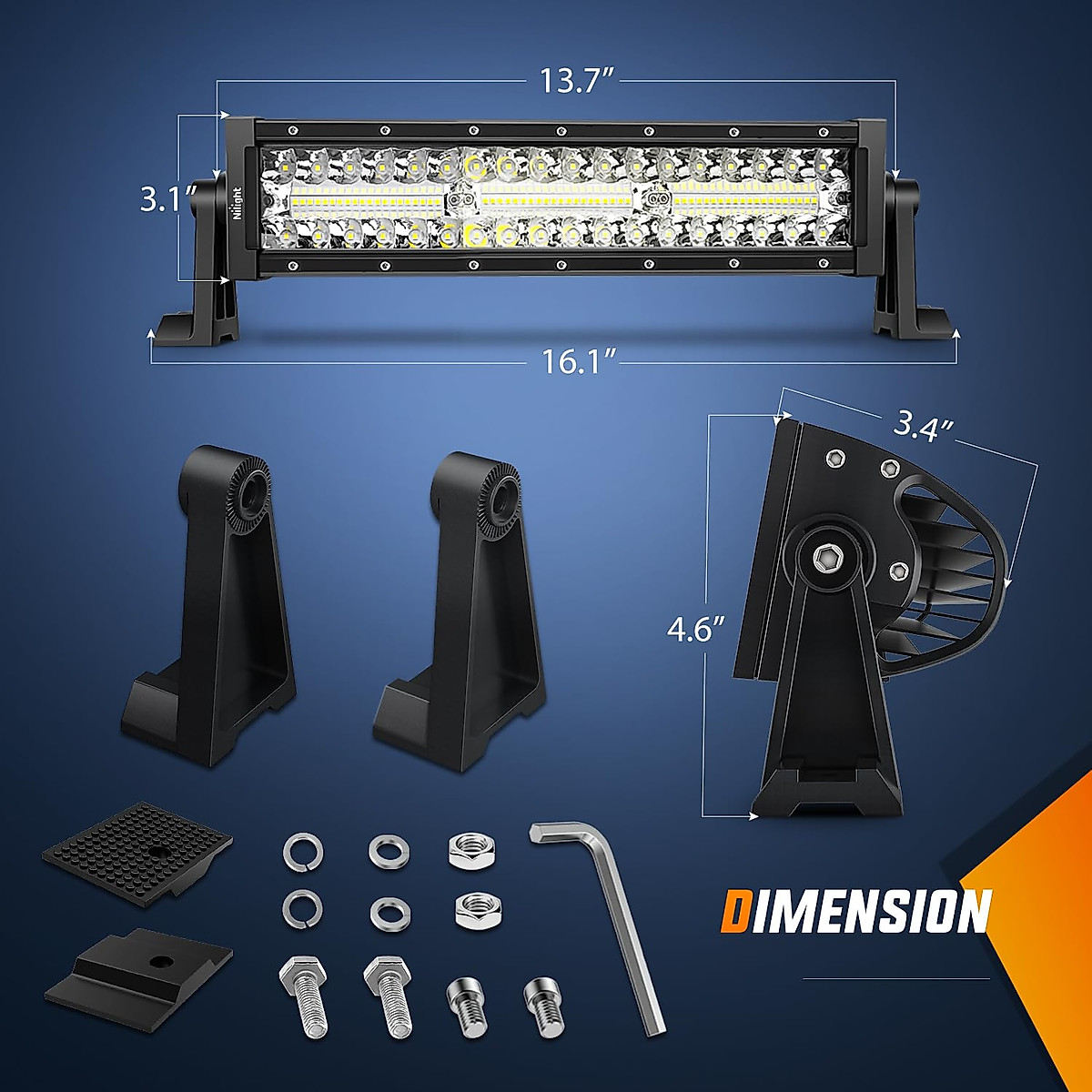 13.7″

3.1″

Nilight

16.1″

3.4″

4.6″

DIMENSION