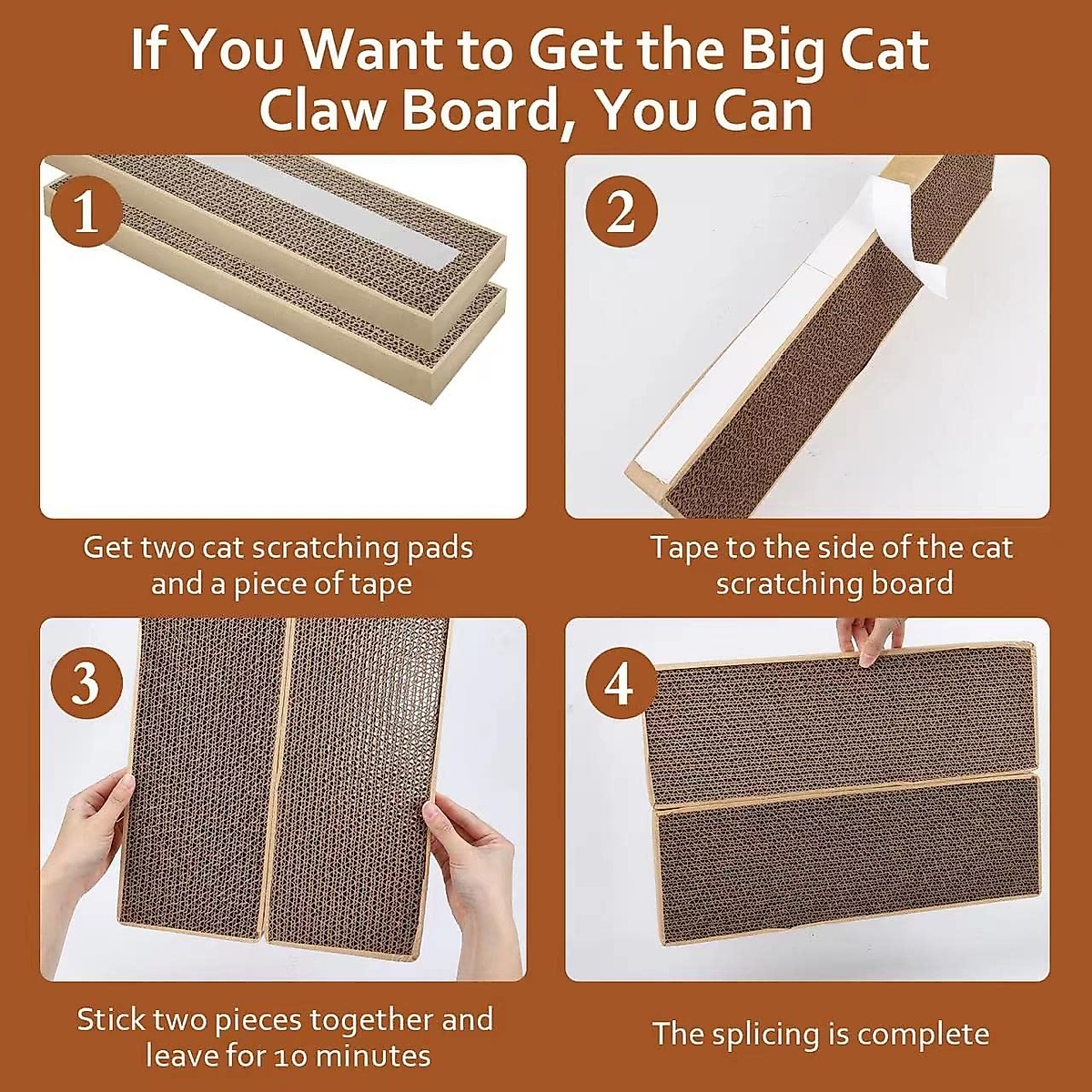 If You Want to Get the Big Cat Claw Board, You Can

1

Get two cat scratching pads and a piece of tape

2

Tape to the side of the cat scratching board

3

Stick two pieces together and leave for 10 minutes

4

The splicing is complete