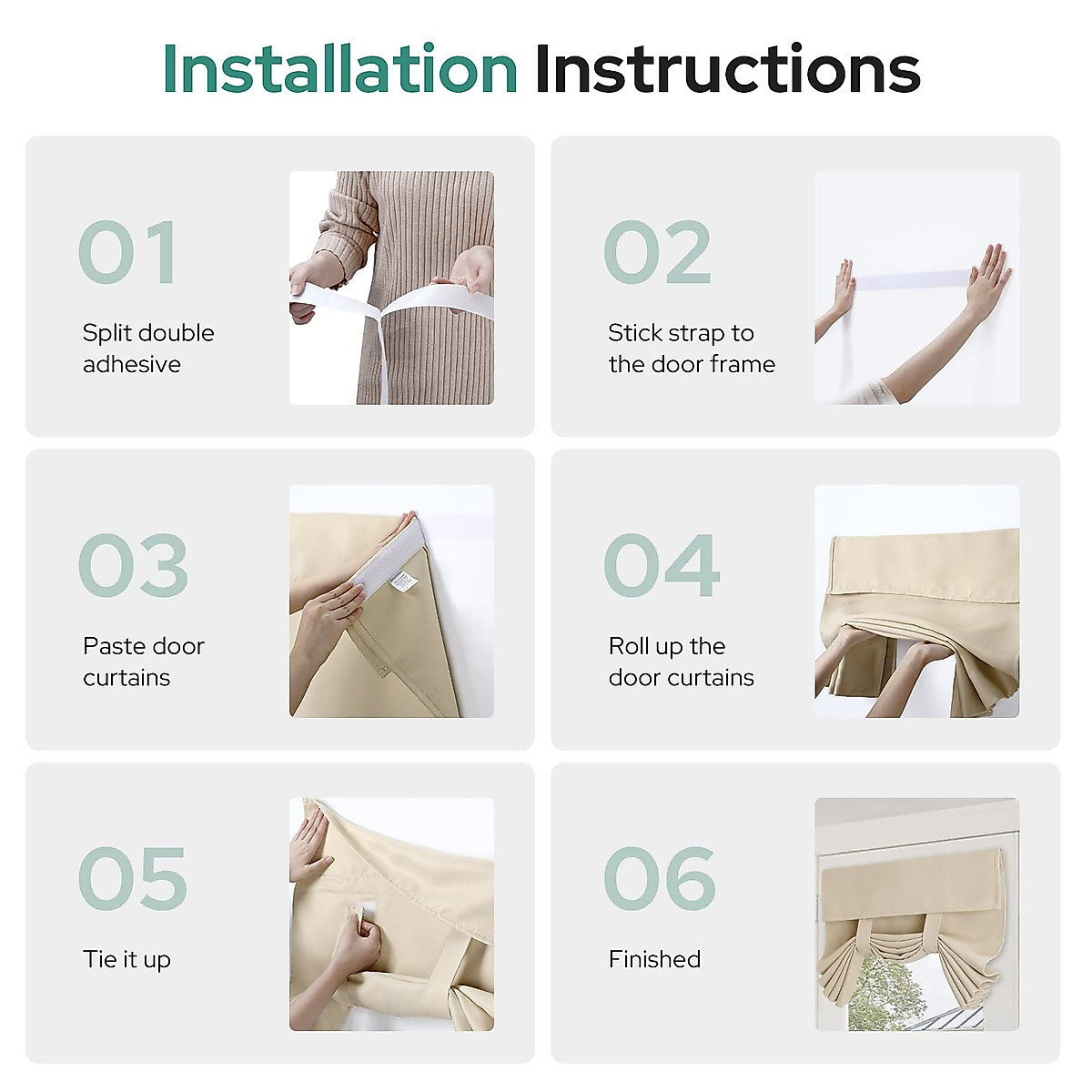 Installation Instructions

01
Split double adhesive

02
Stick strap to the door frame

03
Paste door curtains

04
Roll up the door curtains

05
Tie it up

06
Finished