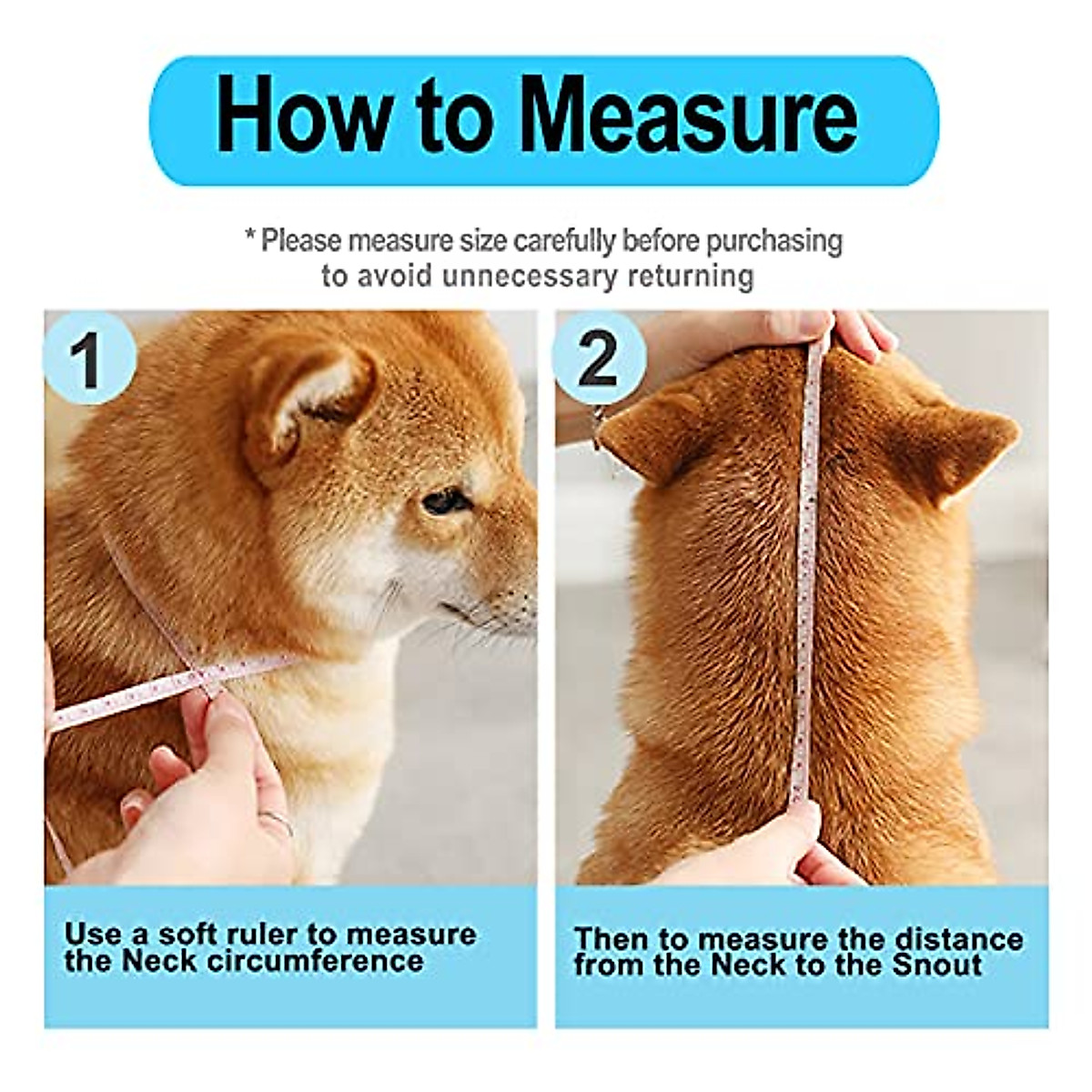 How to Measure

* Please measure size carefully before purchasing to avoid unnecessary returning

1

Use a soft ruler to measure the Neck circumference

2

Then to measure the distance from the Neck to the Snout