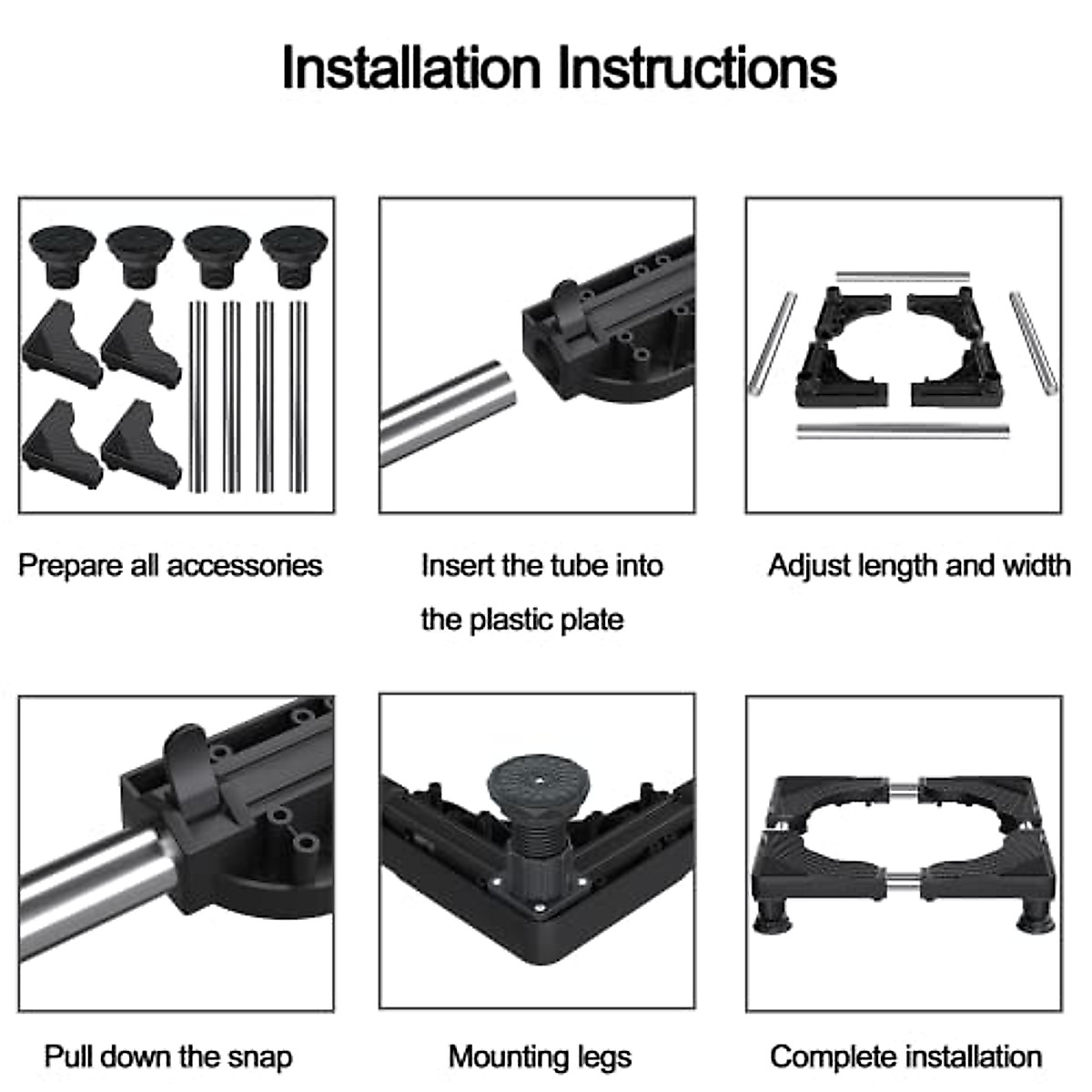 Installation Instructions

Prepare all accessories

Insert the tube into the plastic plate

Adjust length and width

Pull down the snap

Mounting legs

Complete installation