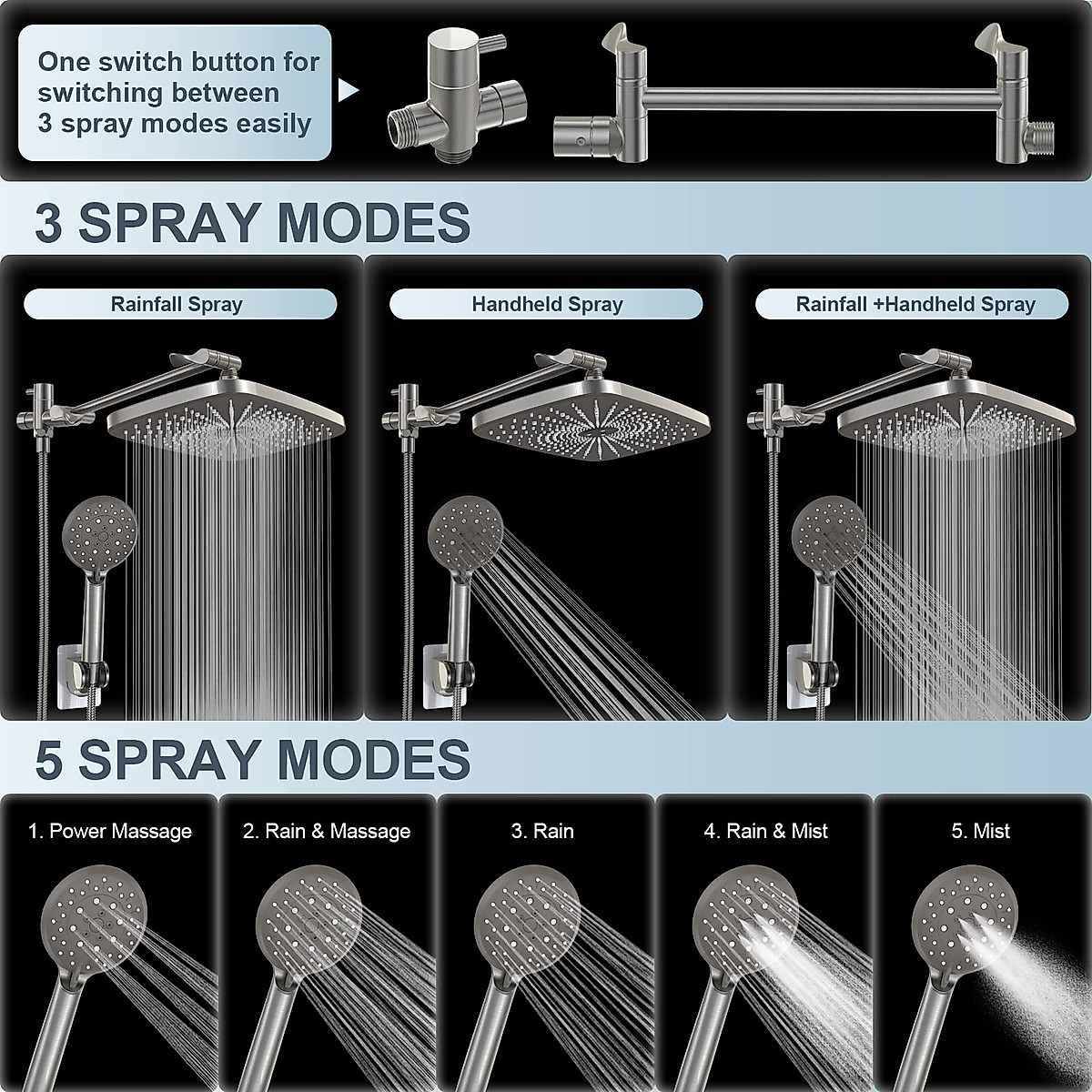 One switch button for switching between 3 spray modes easily

3 SPRAY MODES

Rainfall Spray

Handheld Spray

Rainfall +Handheld Spray

5 SPRAY MODES

1. Power Massage

2. Rain & Massage

3. Rain

4. Rain & Mist

5. Mist