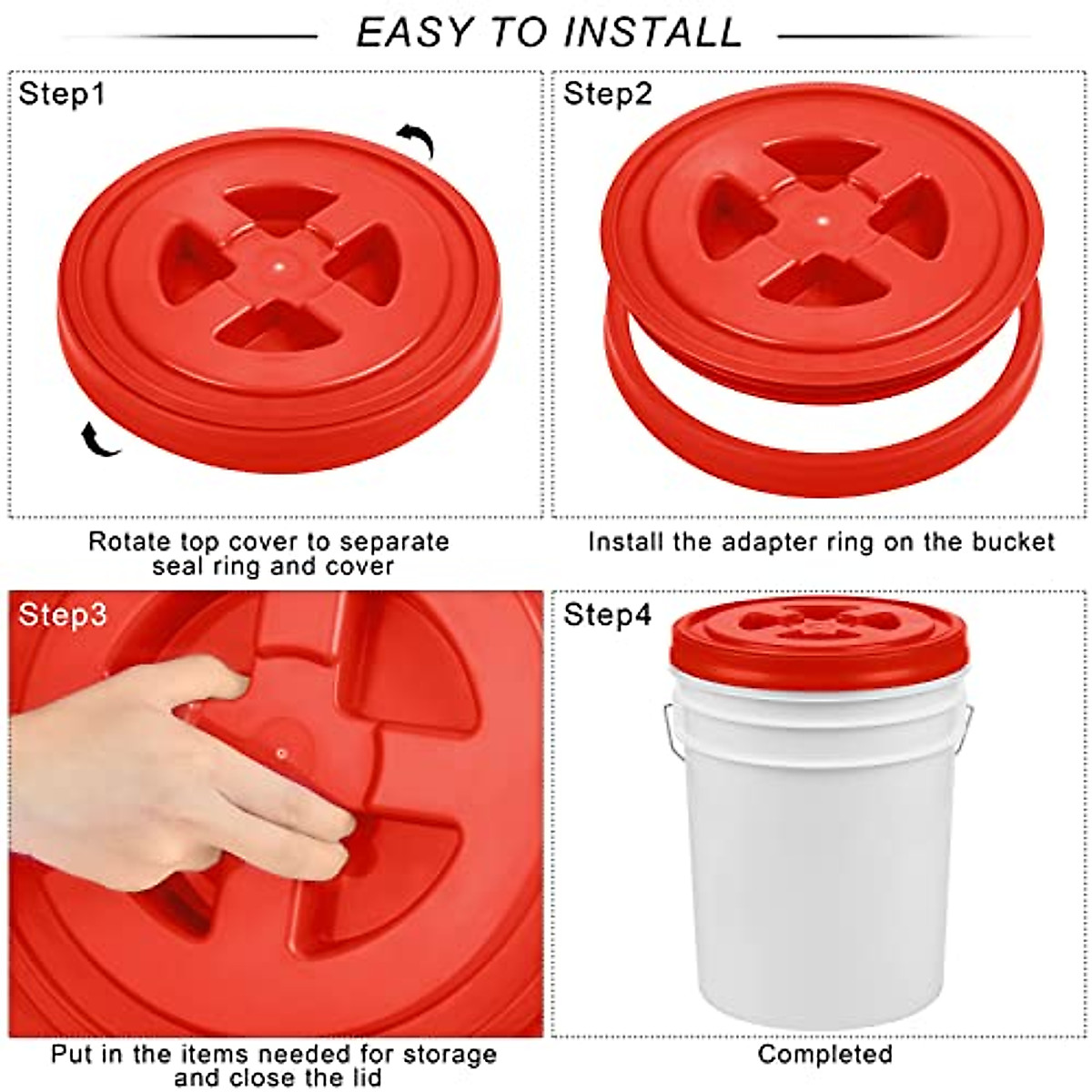 EASY TO INSTALL

Step1

Rotate top cover to separate seal ring and cover

Step2

Install the adapter ring on the bucket

Step3

Put in the items needed for storage and close the lid

Step4

Completed