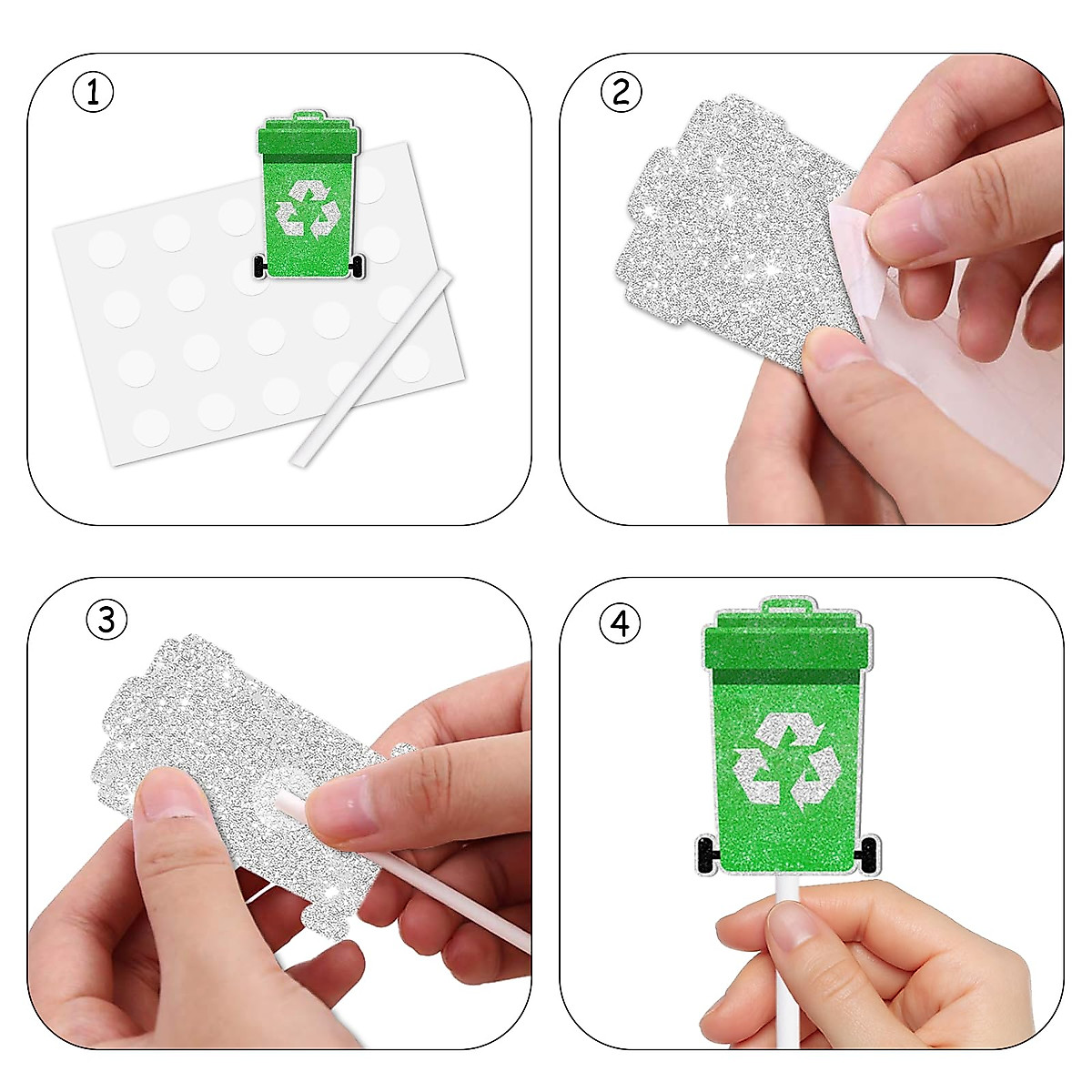 ①

②

③

④