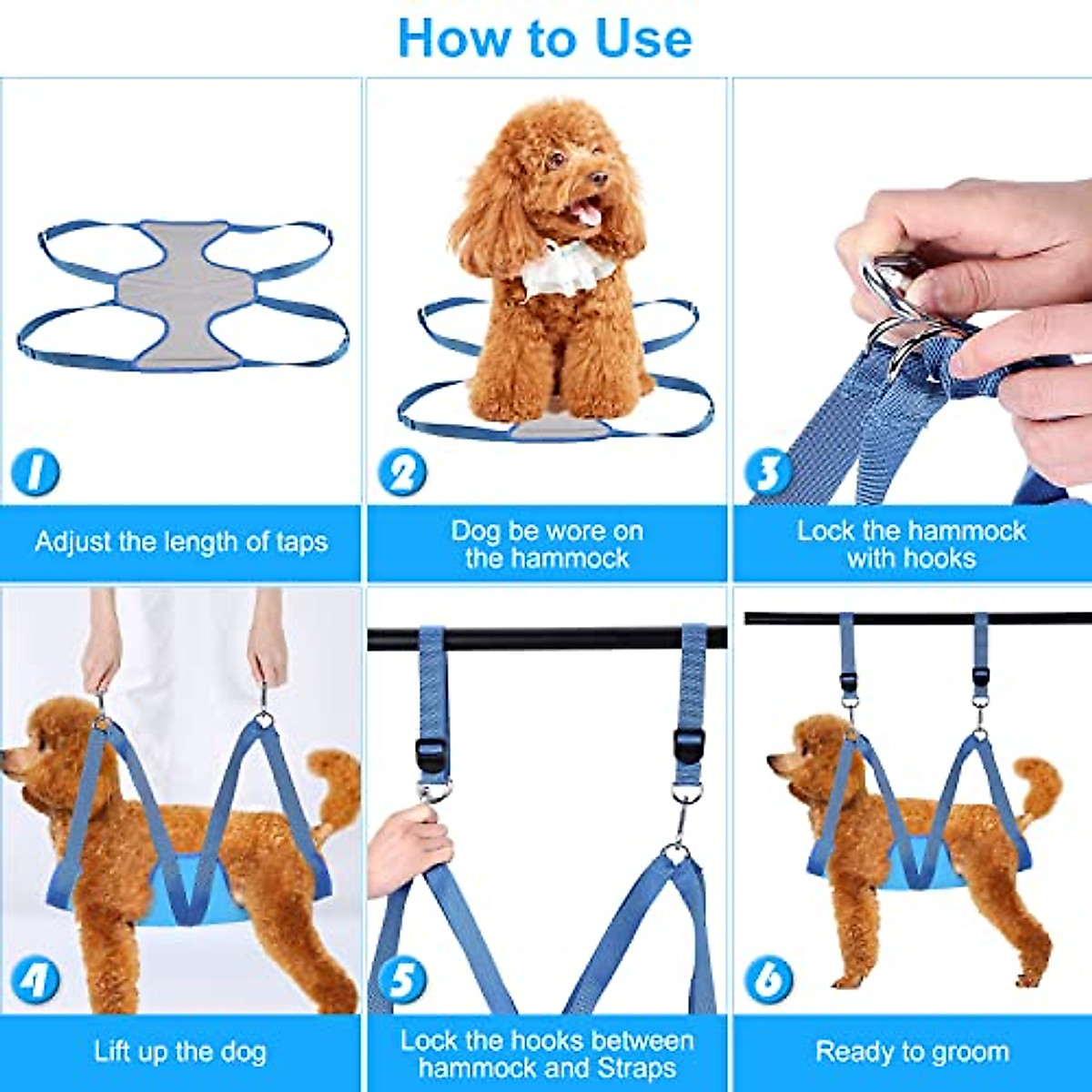 How to Use

1

Adjust the length of taps

2

Dog be wore on the hammock

3

Lock the hammock with hooks

4

Lift up the dog

5

Lock the hooks between hammock and Straps

6

Ready to groom