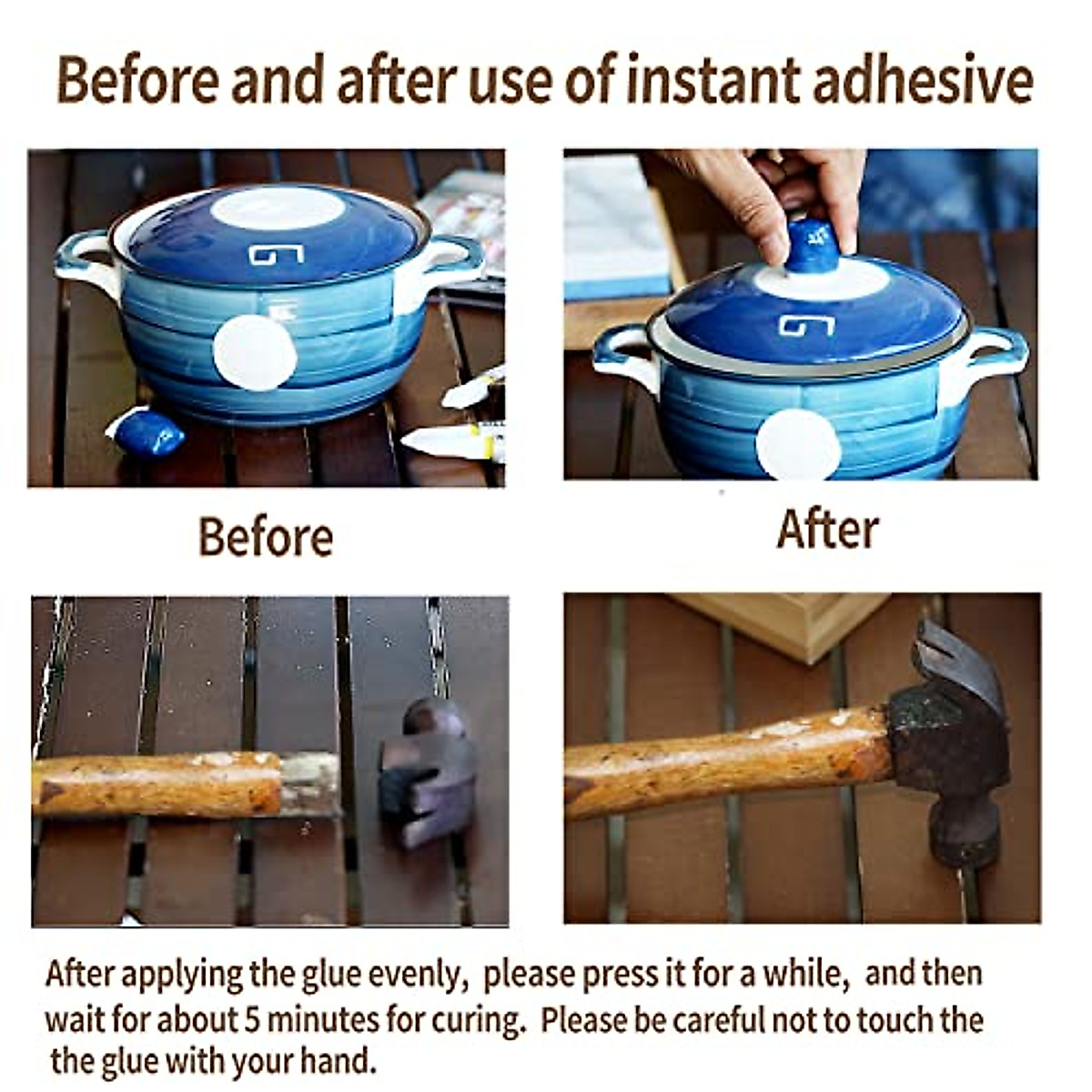 Before and after use of instant adhesive

Before

After

After applying the glue evenly, please press it for a while, and then wait for about 5 minutes for curing. Please be careful not to touch the the glue with your hand.