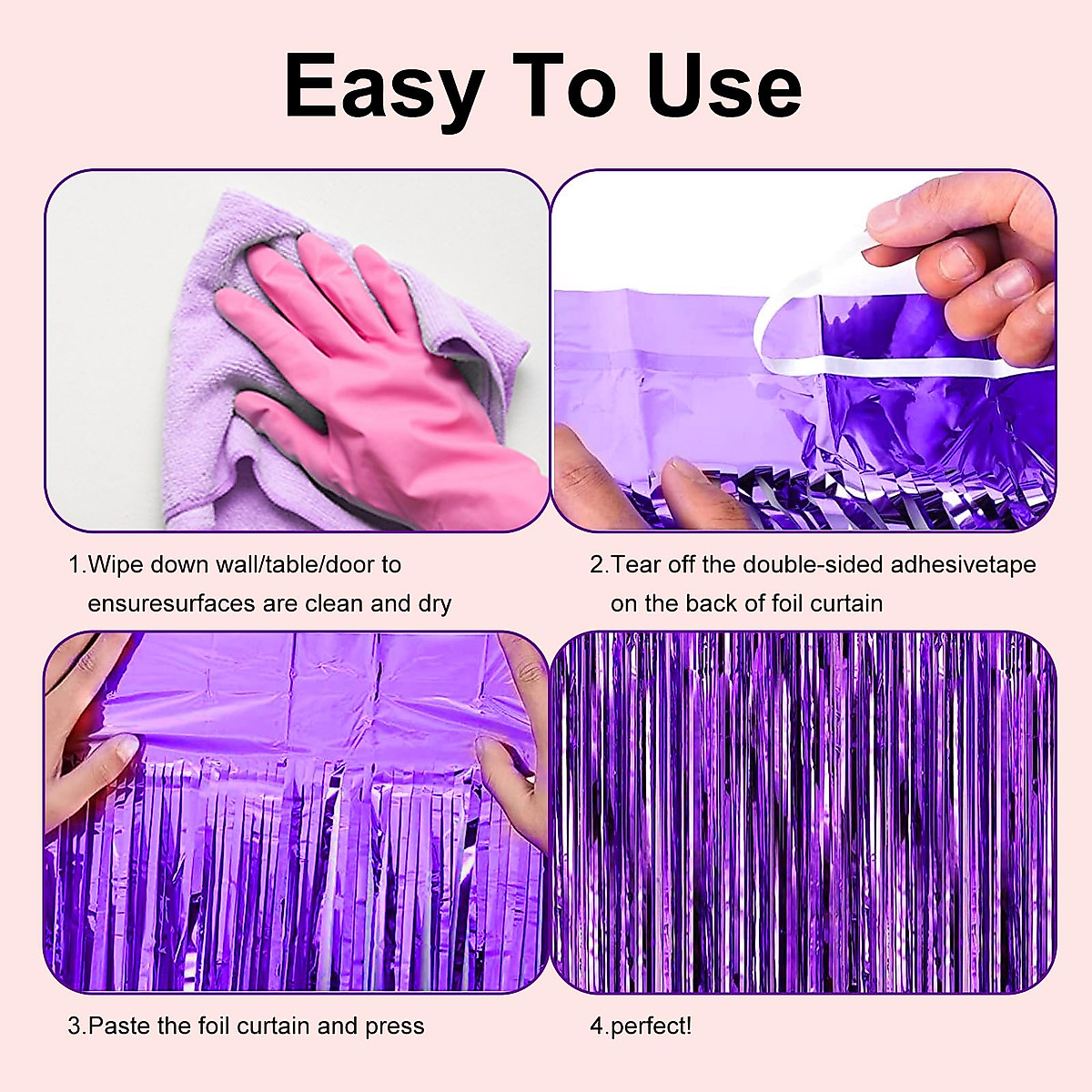 Easy To Use

1.Wipe down wall/table/door to ensuresurfaces are clean and dry

2.Tear off the double-sided adhesivetape on the back of foil curtain

3.Paste the foil curtain and press

4.perfect!