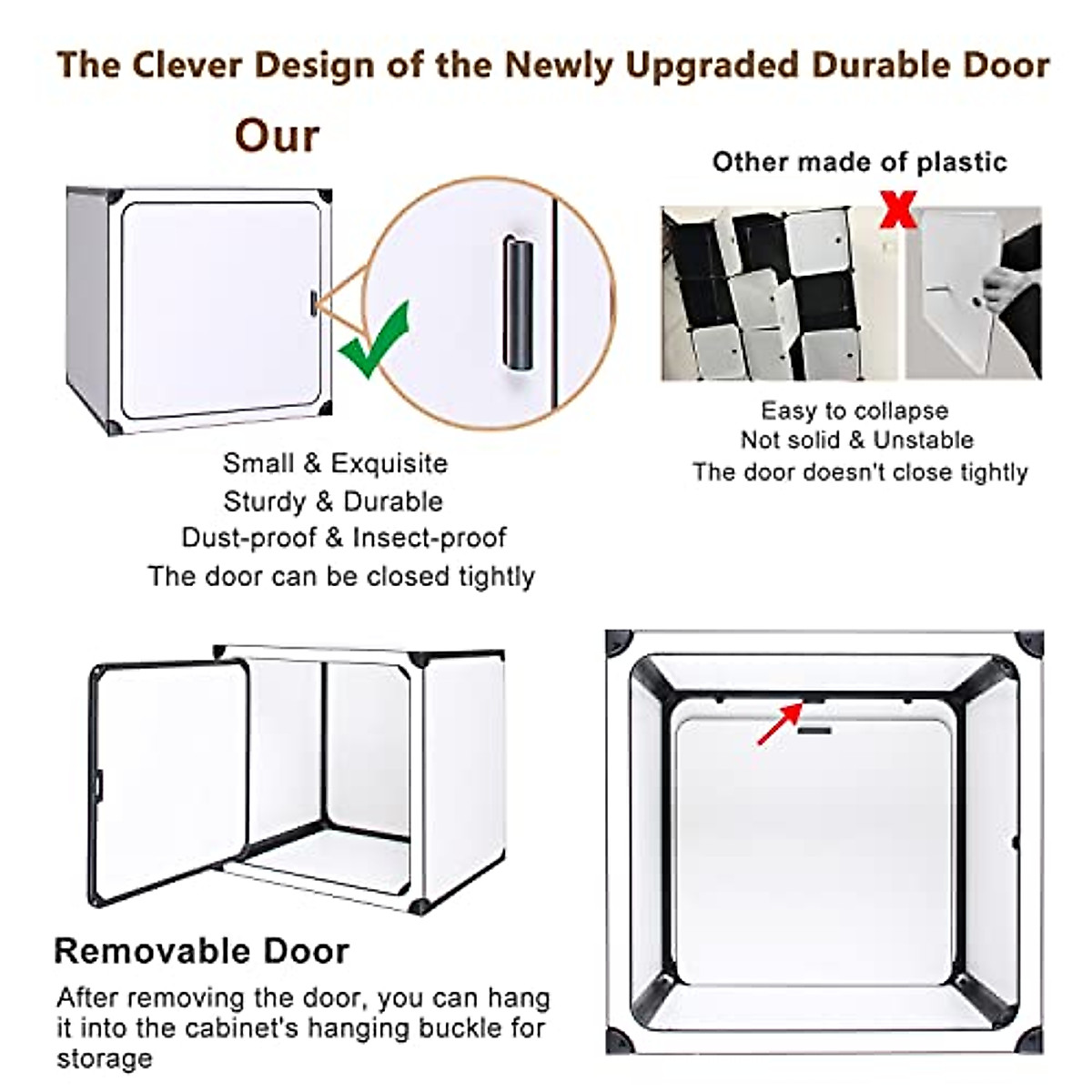 The Clever Design of the Newly Upgraded Durable Door

Our

Small & Exquisite
Sturdy & Durable
Dust-proof & Insect-proof
The door can be closed tightly

Other made of plastic

Easy to collapse
Not solid & Unstable
The door doesn't close tightly

Removable Door

After removing the door, you can hang it into the cabinet's hanging buckle for storage