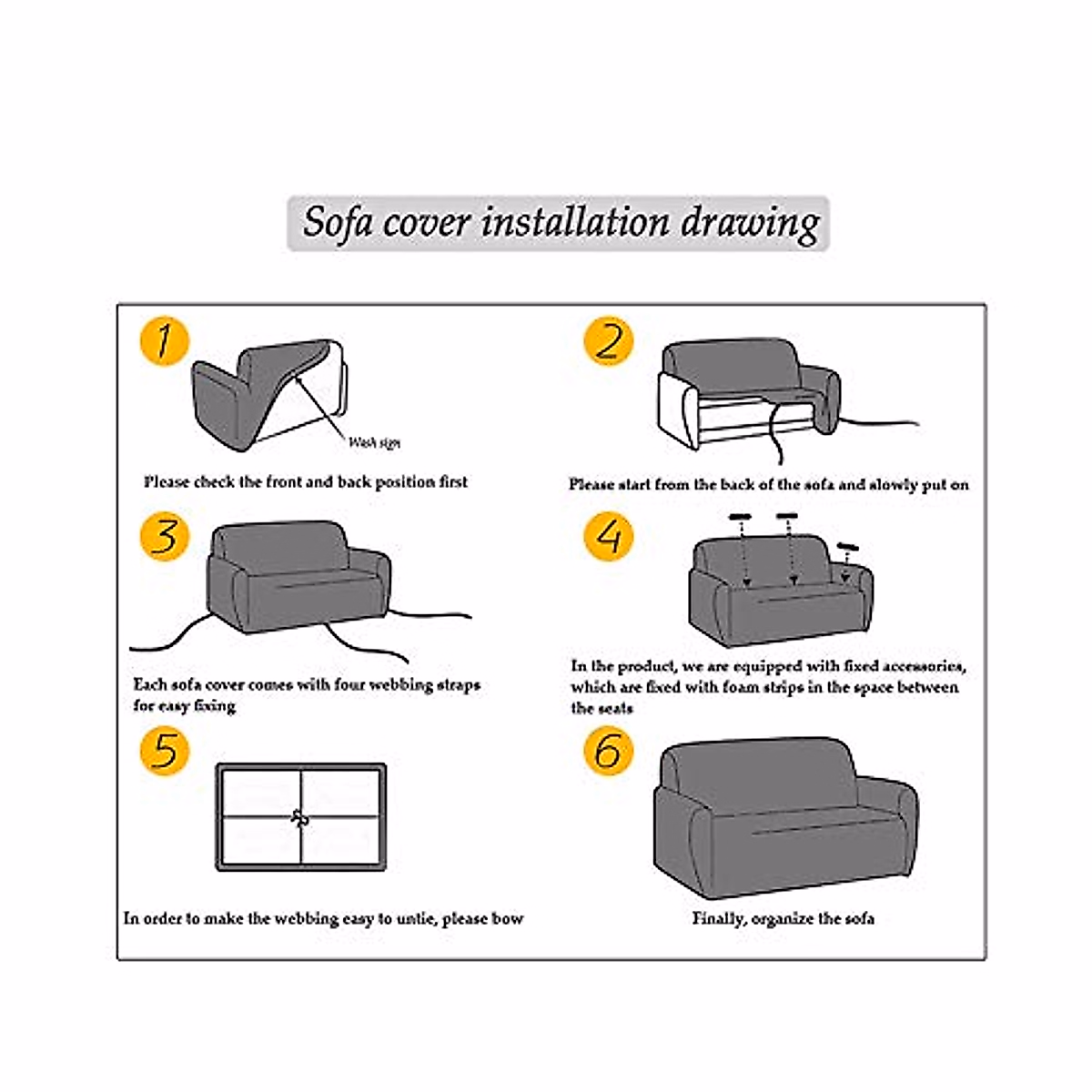 Sofa cover installation drawing

1

Wash sign

Please check the front and back position first

2

Please start from the back of the sofa and slowly put on

3

Each sofa cover comes with four webbing straps for easy fixing

4

In the product, we are equipped with fixed accessories, which are fixed with foam strips in the space between the seats

5

In order to make the webbing easy to untie, please bow

6

Finally, organize the sofa