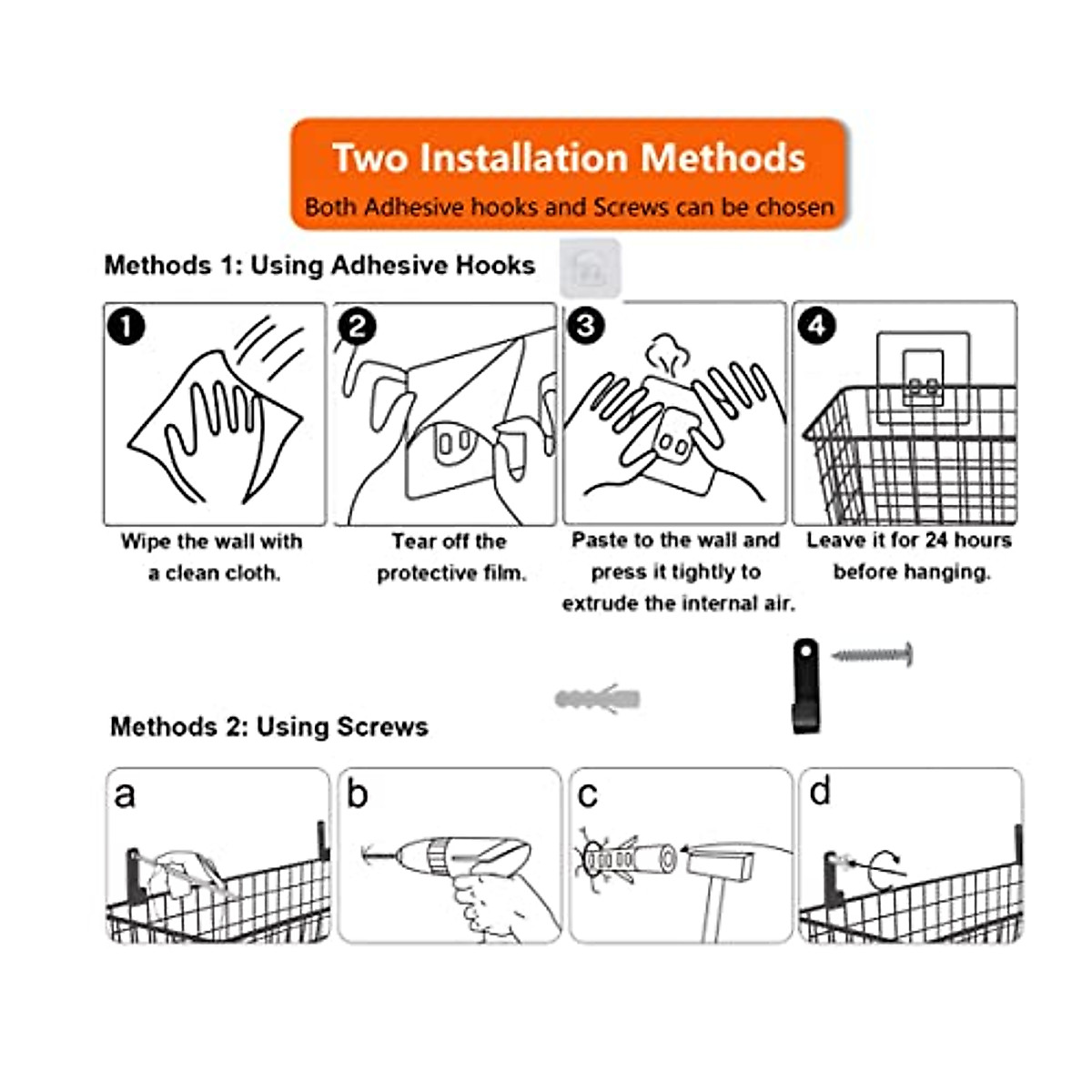 Two Installation Methods
Both Adhesive hooks and Screws can be chosen

Methods 1: Using Adhesive Hooks

1
Wipe the wall with a clean cloth.

2
Tear off the protective film.

3
Paste to the wall and press it tightly to extrude the internal air.

4
Leave it for 24 hours before hanging.

Methods 2: Using Screws

a

b

c

d