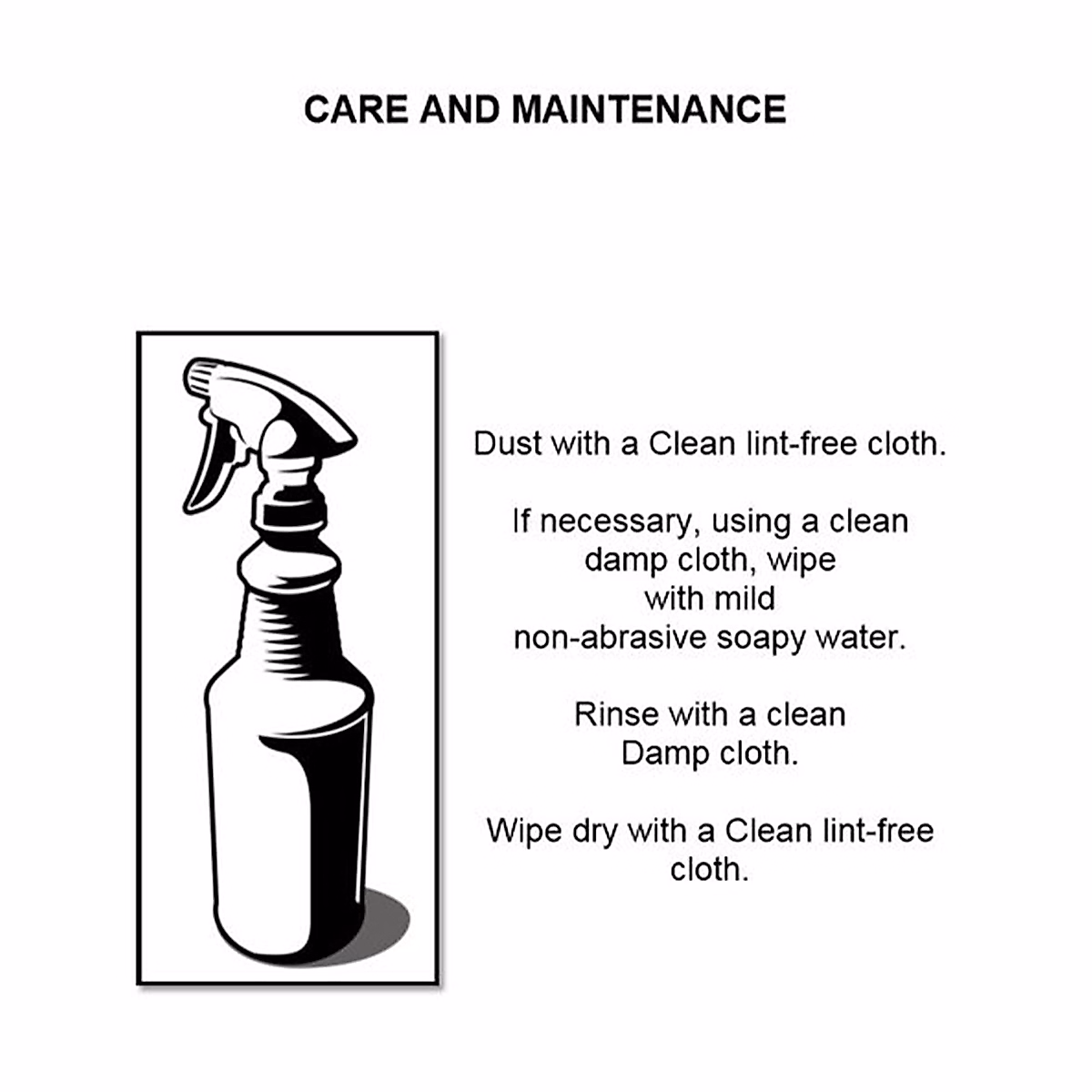 CARE AND MAINTENANCE

Dust with a Clean lint-free cloth.

If necessary, using a clean damp cloth, wipe with mild non-abrasive soapy water.

Rinse with a clean Damp cloth.

Wipe dry with a Clean lint-free cloth.