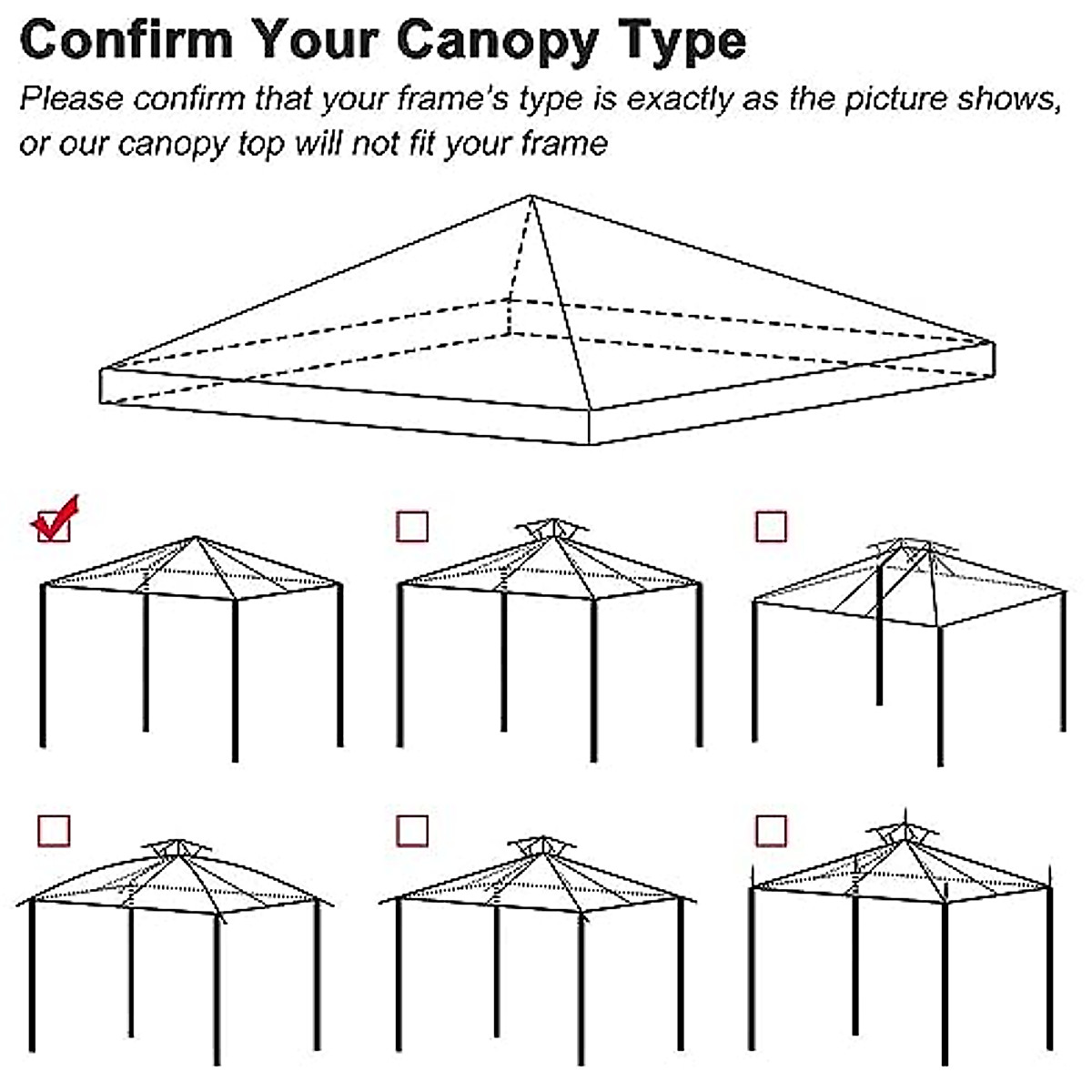 Confirm Your Canopy Type

Please confirm that your frame's type is exactly as the picture shows, or our canopy top will not fit your frame