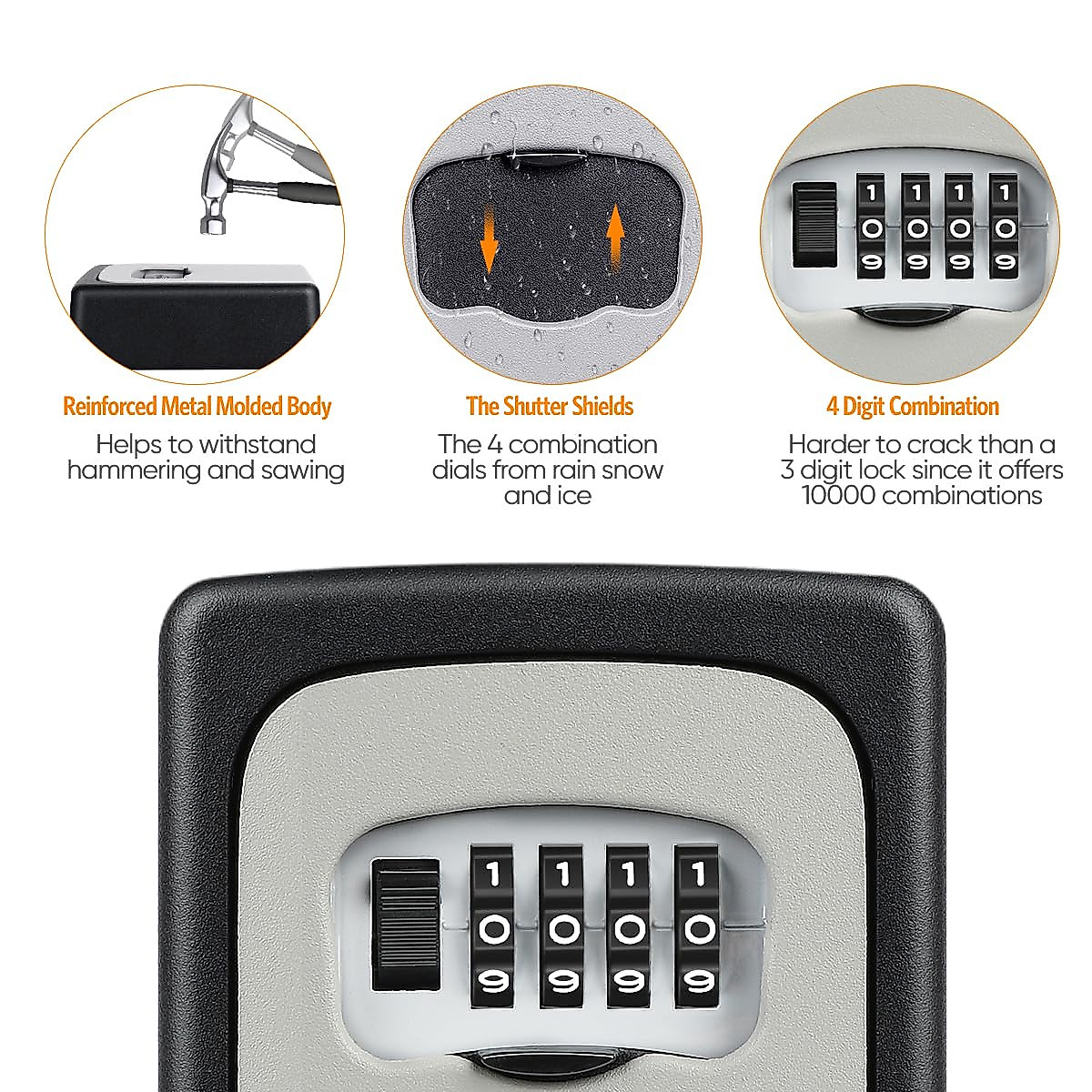 1 1 1 1
0 0 0 0
9 9 9 9

Reinforced Metal Molded Body

Helps to withstand hammering and sawing

The Shutter Shields

The 4 combination dials from rain snow and ice

4 Digit Combination

Harder to crack than a 3 digit lock since it offers 10000 combinations

1 1 1 1
0 0 0 0
9 9 9 9