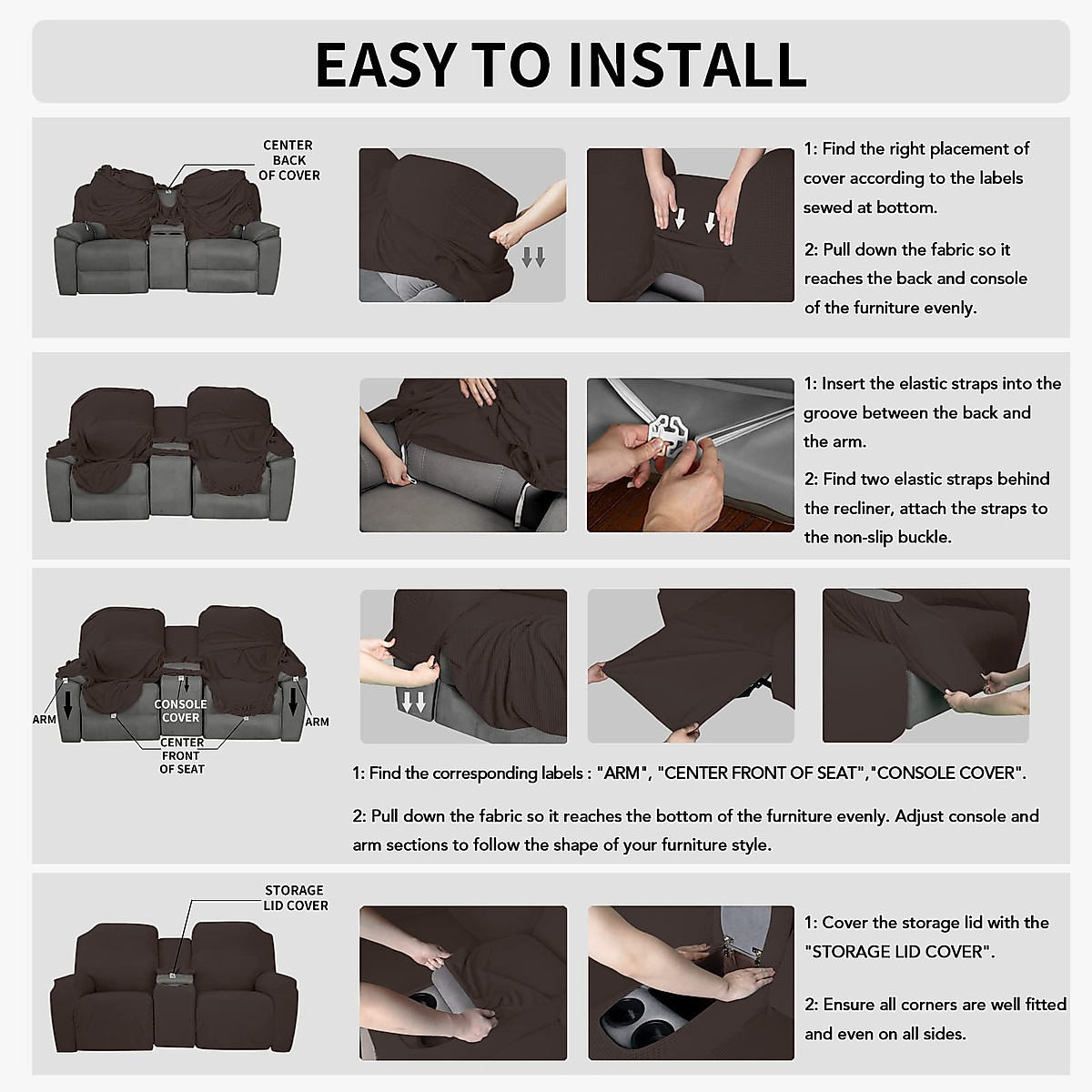 EASY TO INSTALL

CENTER BACK OF COVER

1: Find the right placement of cover according to the labels sewed at bottom.

2: Pull down the fabric so it reaches the back and console of the furniture evenly.

1: Insert the elastic straps into the groove between the back and the arm.

2: Find two elastic straps behind the recliner, attach the straps to the non-slip buckle.

ARM

CONSOLE COVER

ARM

CENTER FRONT OF SEAT

1: Find the corresponding labels : "ARM", "CENTER FRONT OF SEAT","CONSOLE COVER".

2: Pull down the fabric so it reaches the bottom of the furniture evenly. Adjust console and arm sections to follow the shape of your furniture style.

STORAGE LID COVER

1: Cover the storage lid with the "STORAGE LID COVER".

2: Ensure all corners are well fitted and even on all sides.