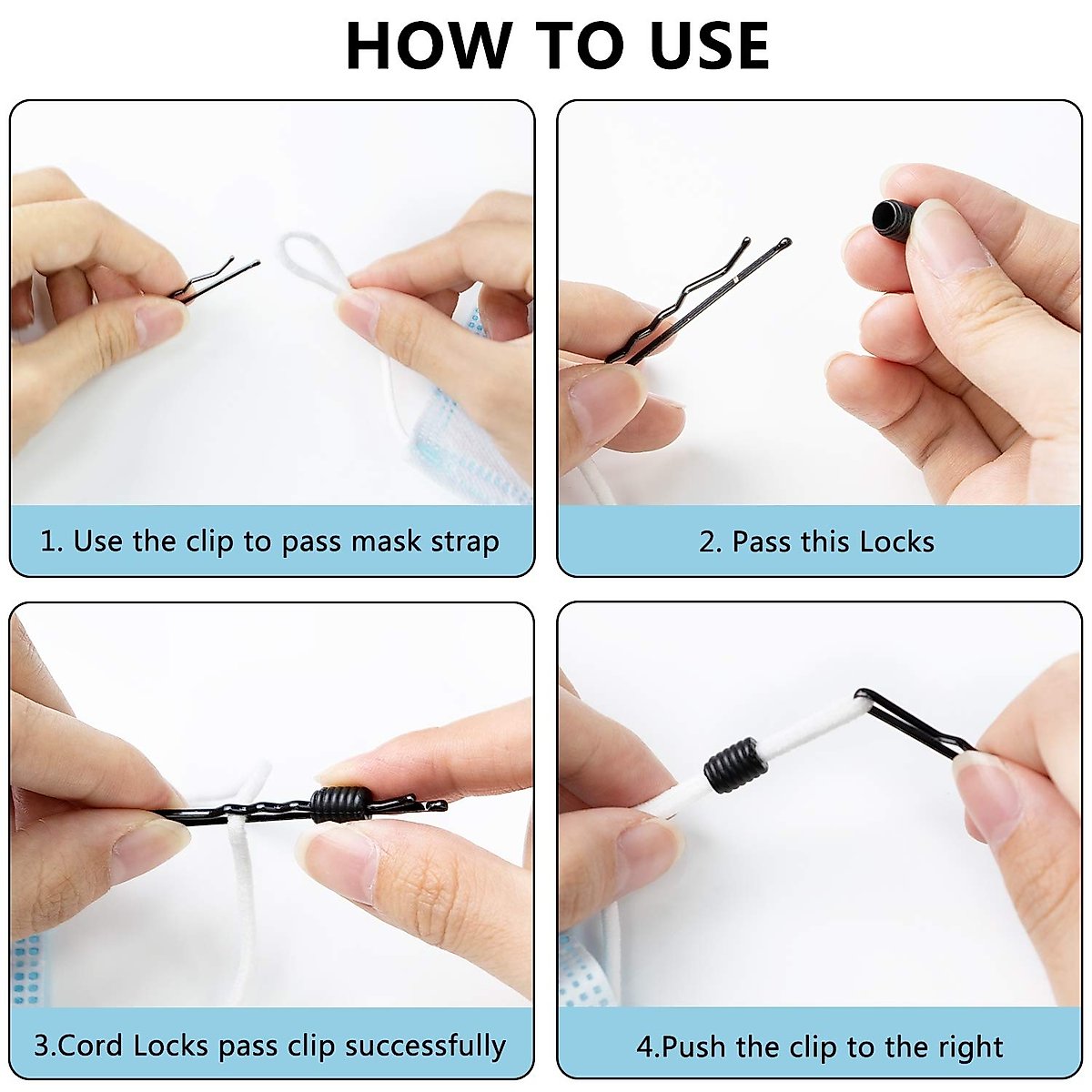 HOW TO USE

1. Use the clip to pass mask strap

2. Pass this Locks

3.Cord Locks pass clip successfully

4.Push the clip to the right