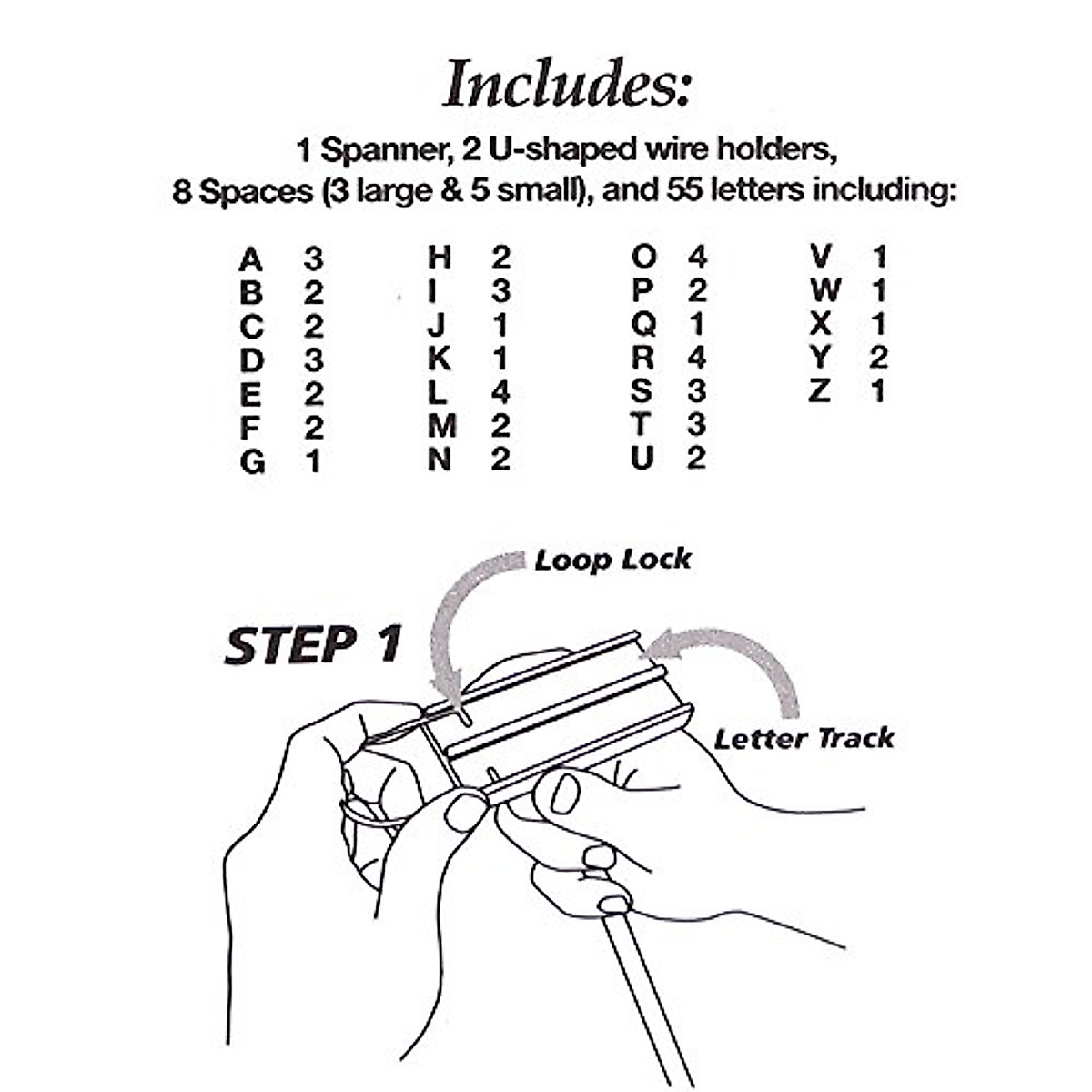 Includes:

1 Spanner, 2 U-shaped wire holders, 8 Spaces (3 large & 5 small), and 55 letters including:

A 3
B 2
C 2
D 3
E 2
F 2
G 1

H 2
I 3
J 1
K 1
L 4
M 2
N 2

O 4
P 2
Q 1
R 4
S 3
T 3
U 2

V 1
W 1
X 1
Y 2
Z 1

Loop Lock

STEP 1

Letter Track