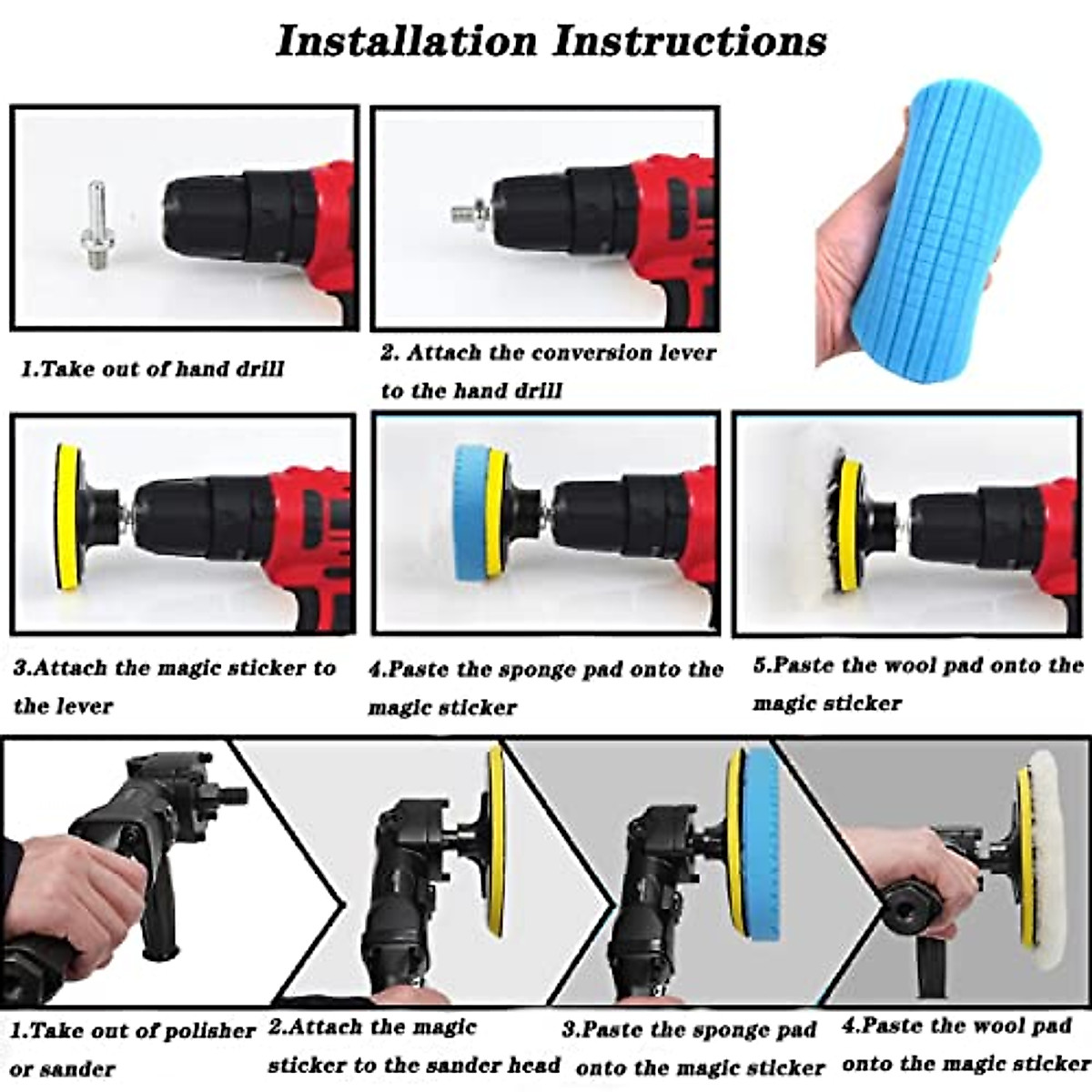 Installation Instructions

1.Take out of hand drill

2. Attach the conversion lever to the hand drill

3.Attach the magic sticker to the lever

4.Paste the sponge pad onto the magic sticker

5.Paste the wool pad onto the magic sticker

1.Take out of polisher or sander

2.Attach the magic sticker to the sander head

3.Paste the sponge pad onto the magic sticker

4.Paste the wool pad onto the magic sticker