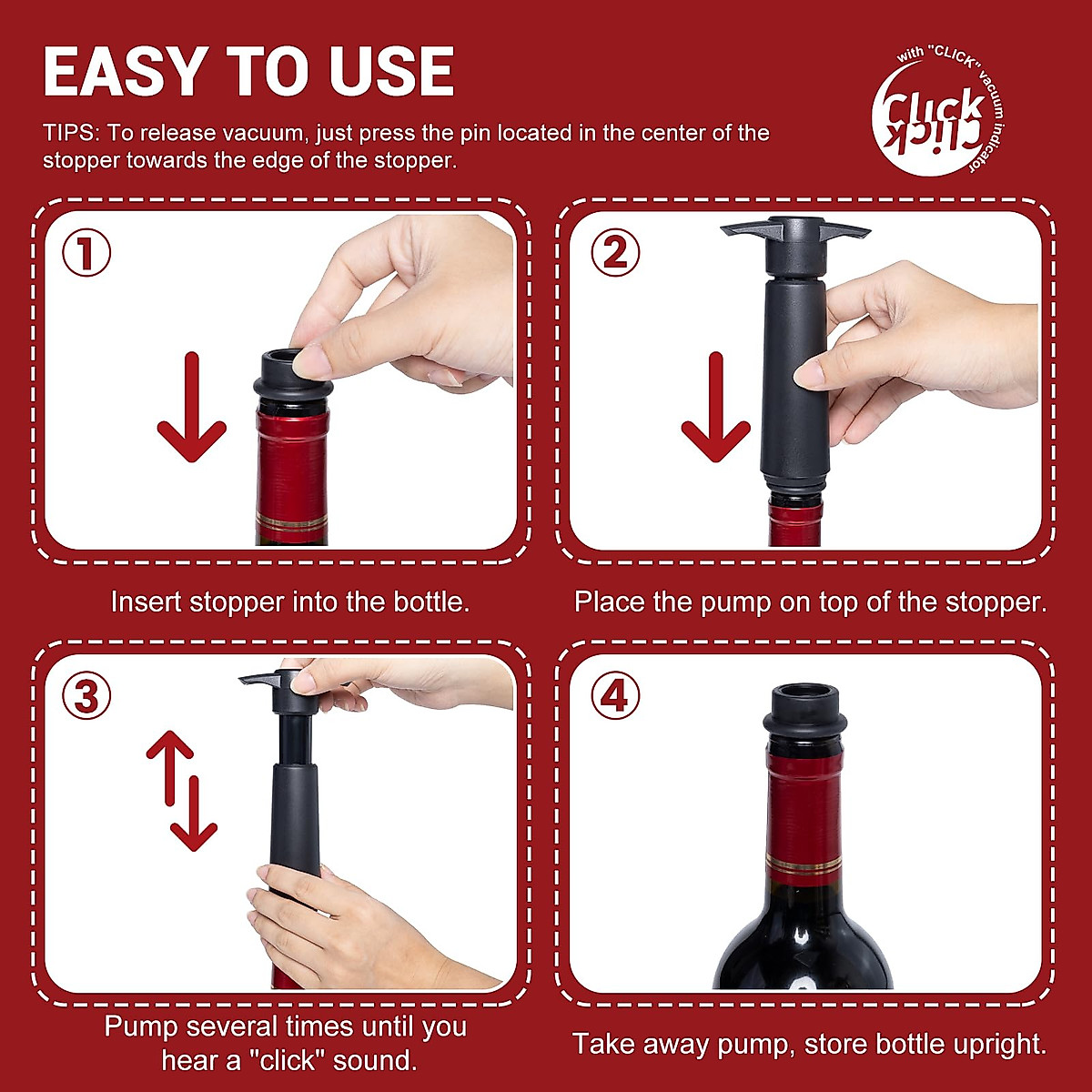 EASY TO USE

TIPS: To release vacuum, just press the pin located in the center of the stopper towards the edge of the stopper.

with "CLICK" vacuum indicator

Click
Click

①

Insert stopper into the bottle.

②

Place the pump on top of the stopper.

③

Pump several times until you hear a "click" sound.

④

Take away pump, store bottle upright.