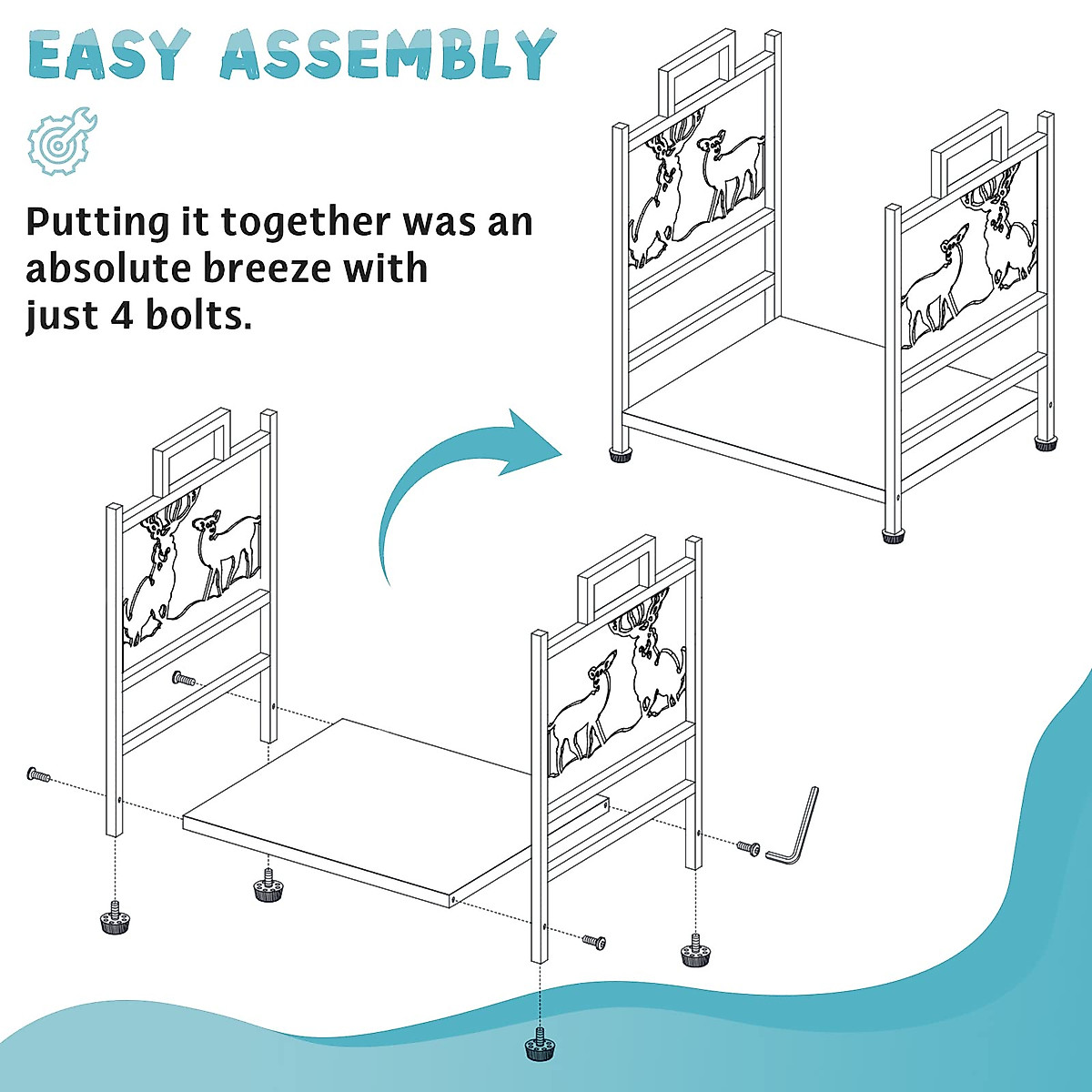 EASY ASSEMBLY

Putting it together was an absolute breeze with just 4 bolts.