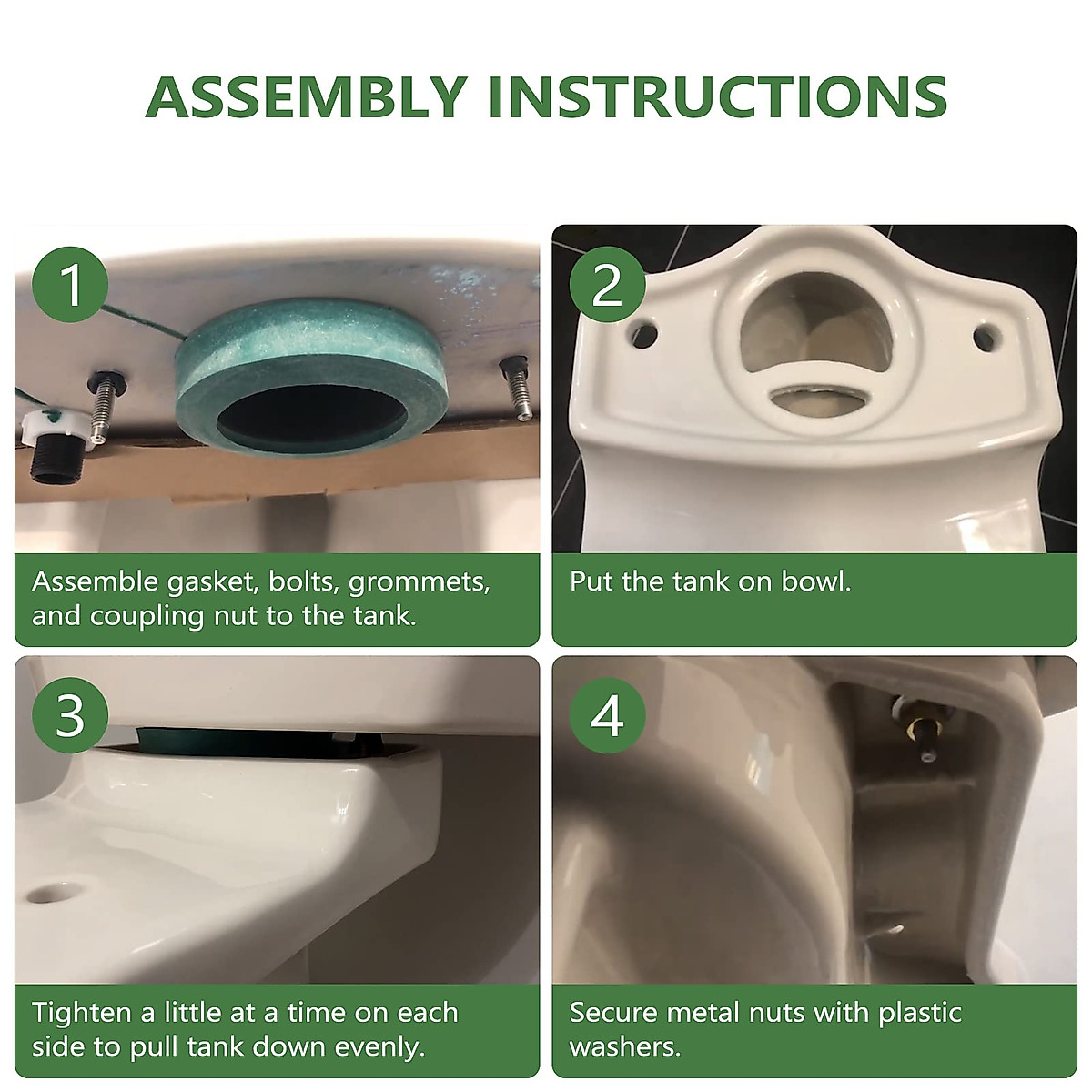 ASSEMBLY INSTRUCTIONS

1

Assemble gasket, bolts, grommets, and coupling nut to the tank.

2

Put the tank on bowl.

3

Tighten a little at a time on each side to pull tank down evenly.

4

Secure metal nuts with plastic washers.