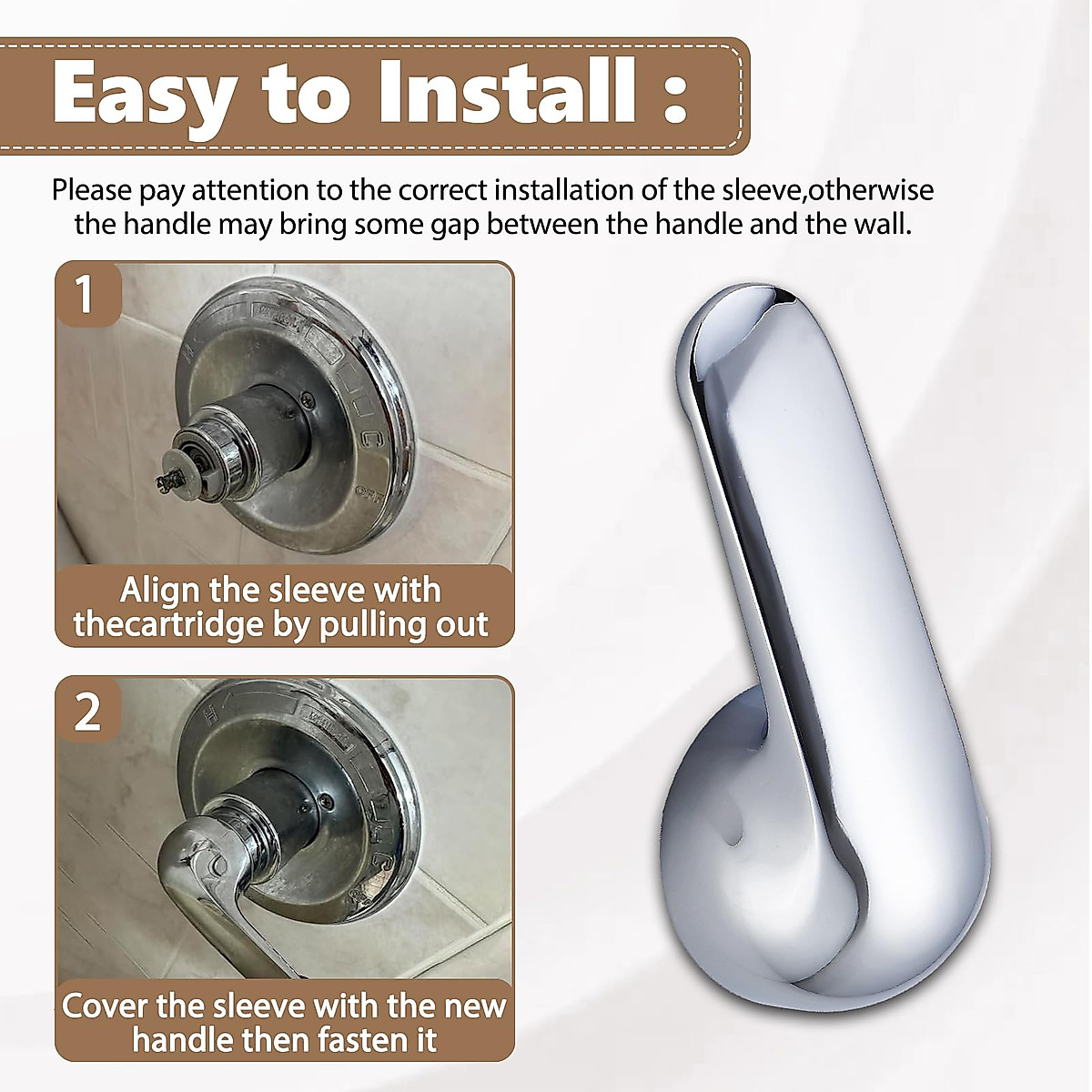 Easy to Install :

Please pay attention to the correct installation of the sleeve,otherwise the handle may bring some gap between the handle and the wall.

1

H

C

OFF

Align the sleeve with thecartridge by pulling out

2

H

C

Cover the sleeve with the new handle then fasten it