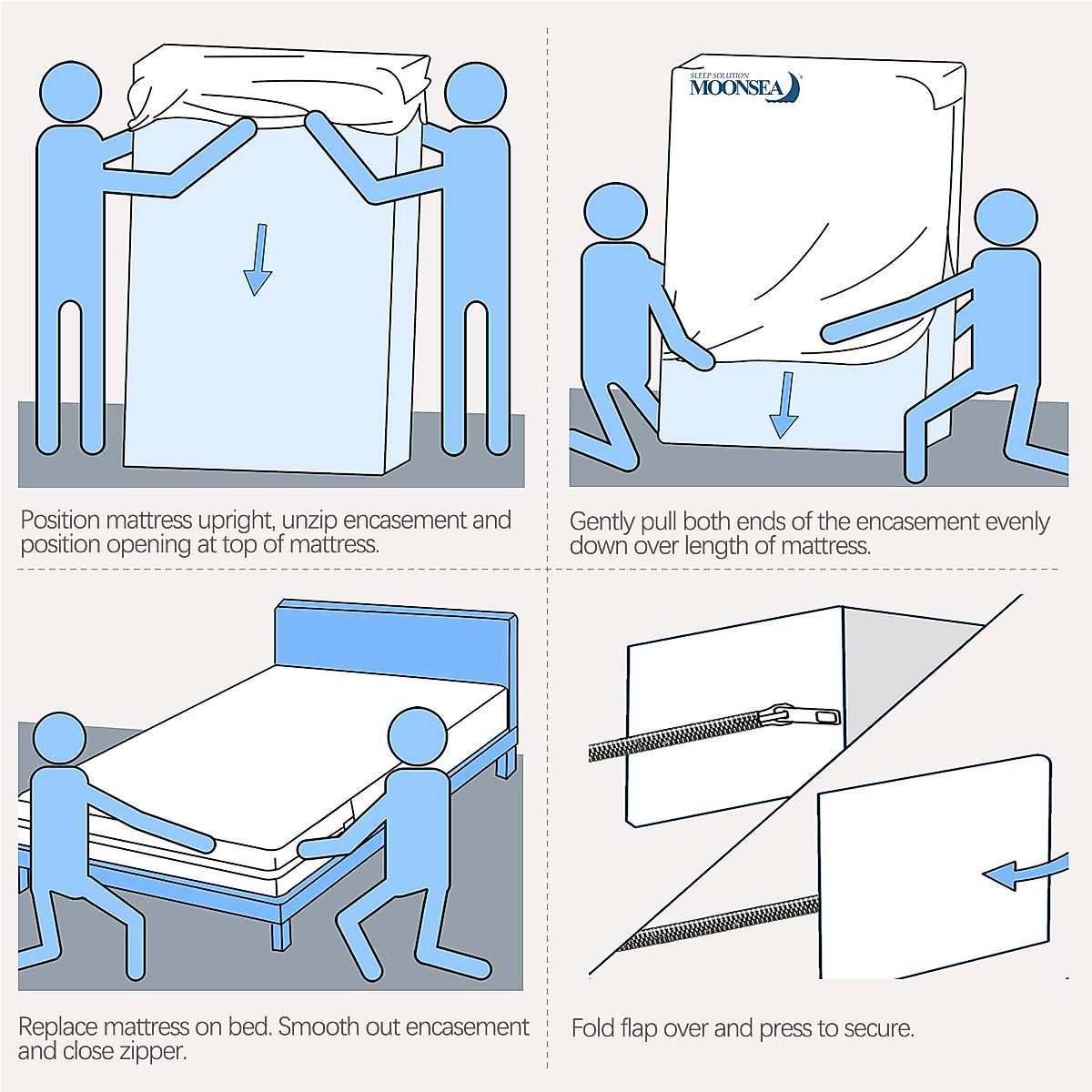 Position mattress upright, unzip encasement and position opening at top of mattress.

SLEEP SOLUTION
MOONSEA

Gently pull both ends of the encasement evenly down over length of mattress.

Replace mattress on bed. Smooth out encasement and close zipper.

Fold flap over and press to secure.