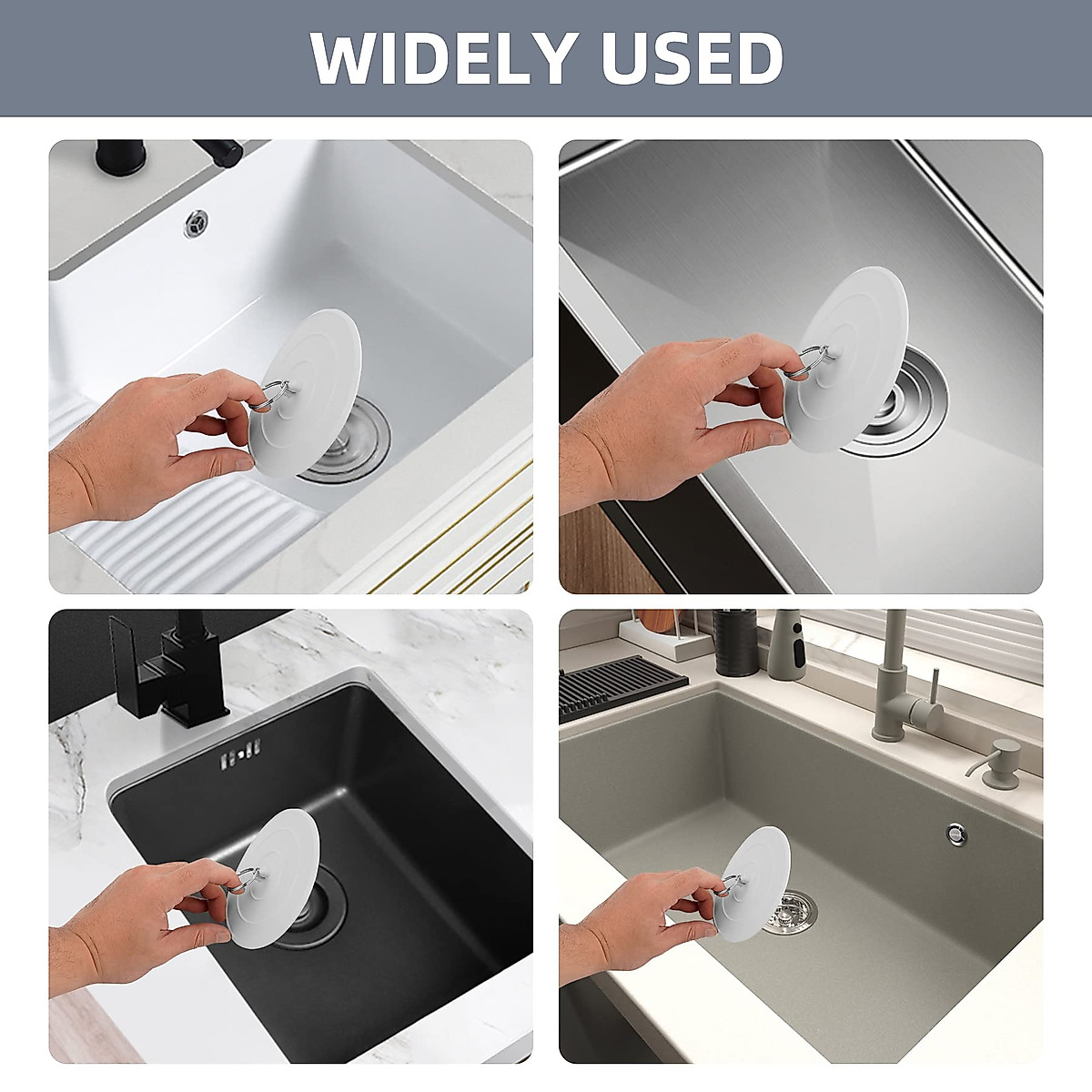 WIDELY USED