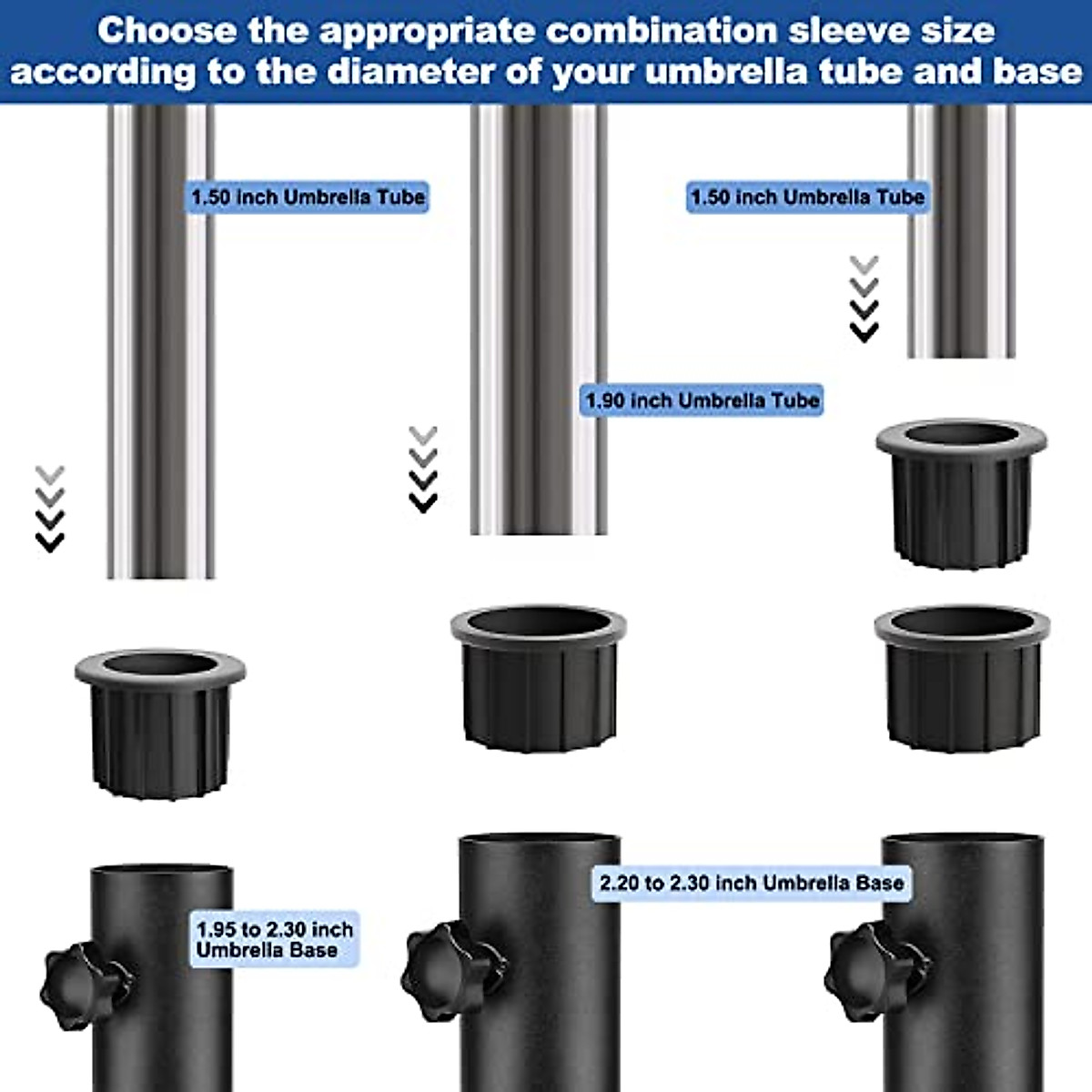 Choose the appropriate combination sleeve size according to the diameter of your umbrella tube and base

1.50 inch Umbrella Tube

1.50 inch Umbrella Tube

1.90 inch Umbrella Tube

2.20 to 2.30 inch Umbrella Base

1.95 to 2.30 inch Umbrella Base