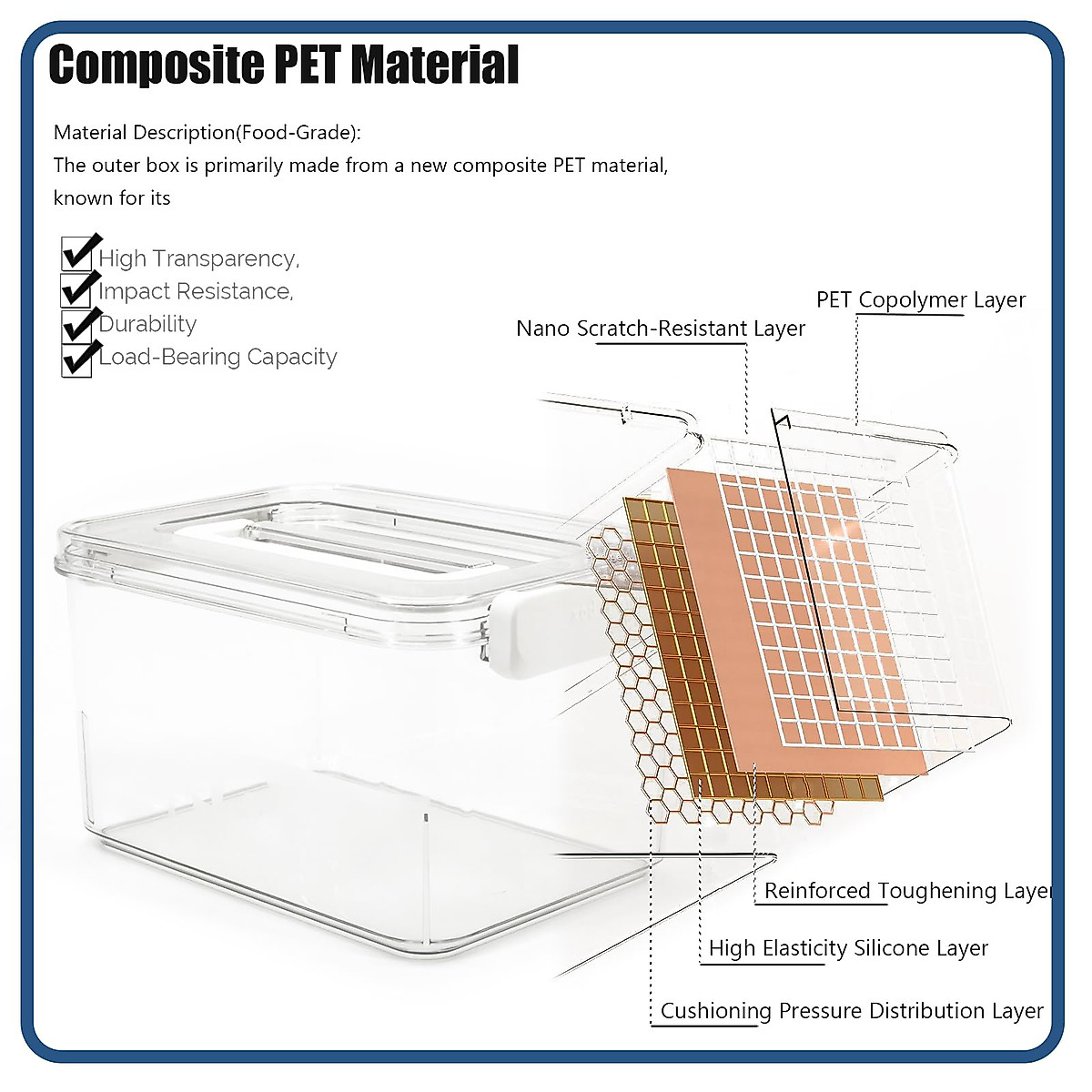 Composite PET Material

Material Description(Food-Grade):
The outer box is primarily made from a new composite PET material, known for its

High Transparency,
Impact Resistance,
Durability
Load-Bearing Capacity

PET Copolymer Layer
Nano Scratch-Resistant Layer

Reinforced Toughening Layer
High Elasticity Silicone Layer
Cushioning Pressure Distribution Layer