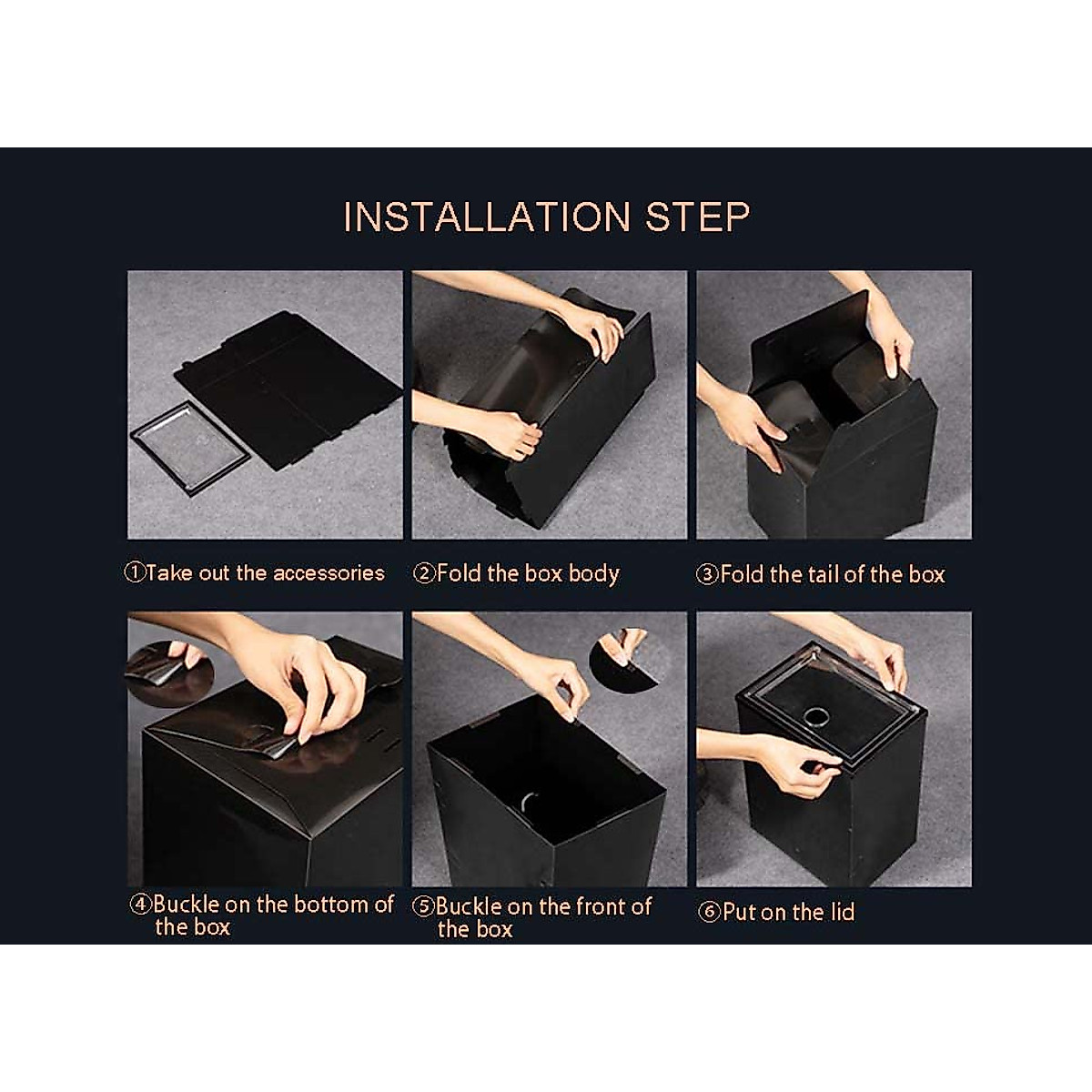 INSTALLATION STEP

①Take out the accessories

②Fold the box body

③Fold the tail of the box

④Buckle on the bottom of the box

⑤Buckle on the front of the box

⑥Put on the lid