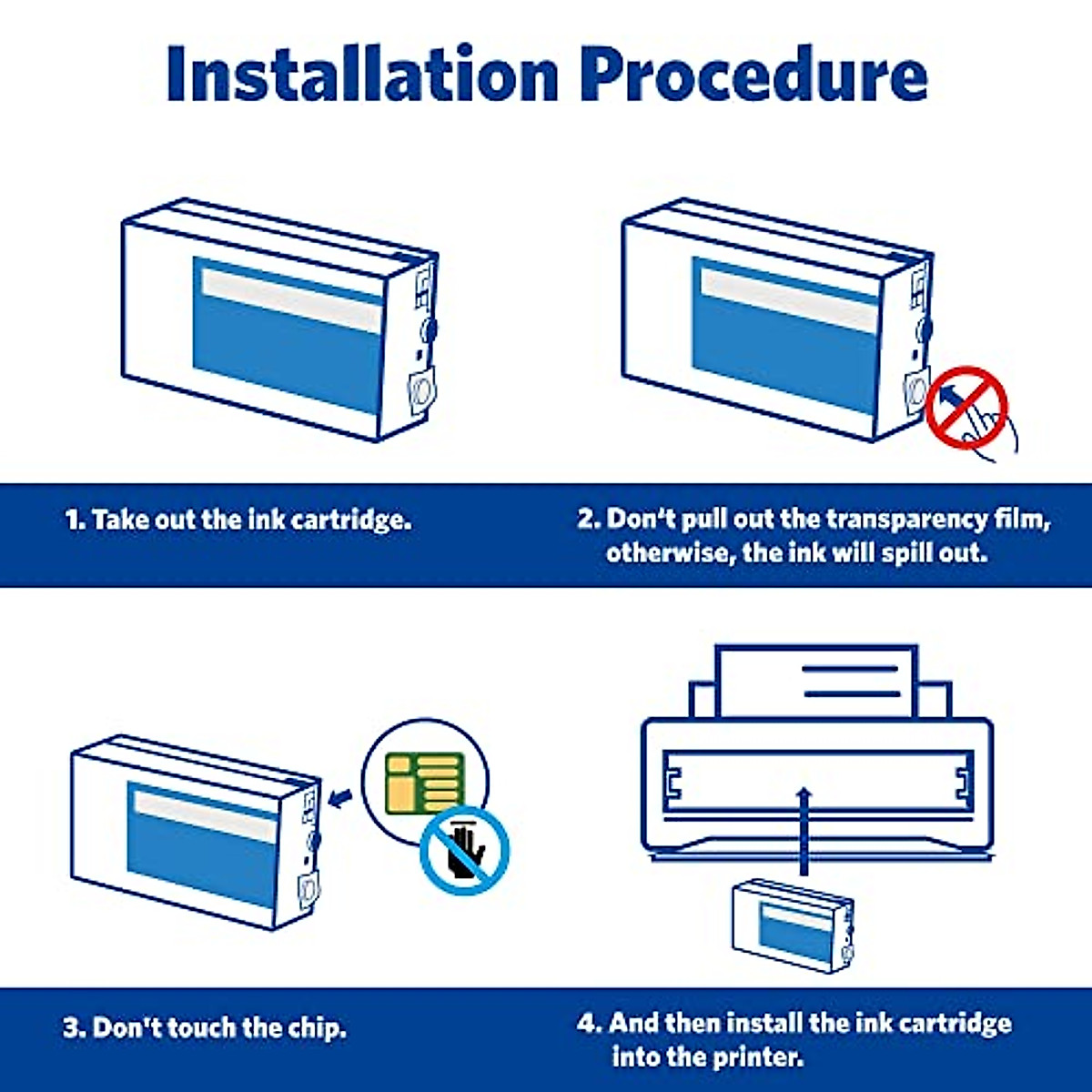 Installation Procedure

1. Take out the ink cartridge.

2. Don't pull out the transparency film, otherwise, the ink will spill out.

3. Don't touch the chip.

4. And then install the ink cartridge into the printer.