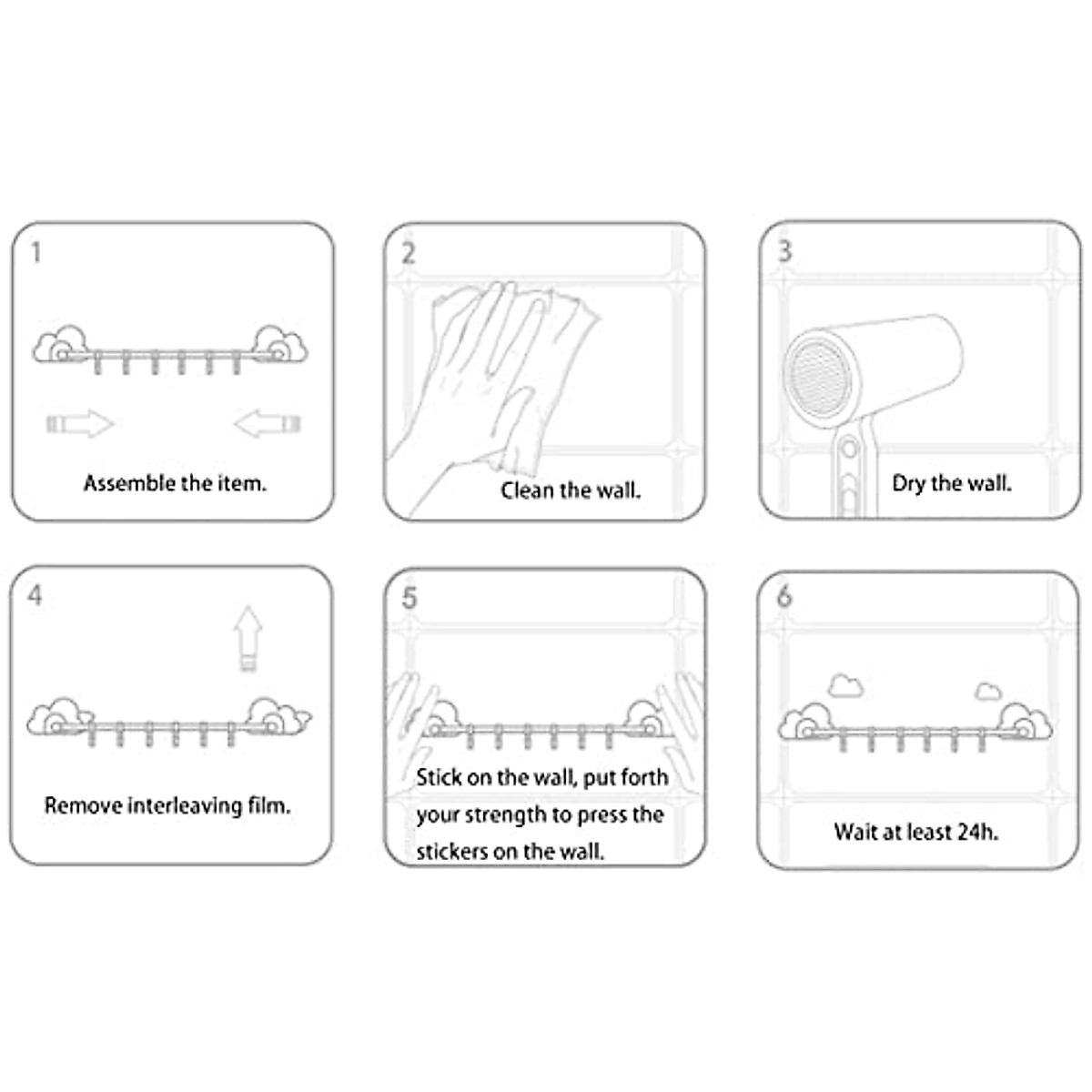 1

Assemble the item.

2

Clean the wall.

3

Dry the wall.

4

Remove interleaving film.

5

Stick on the wall, put forth your strength to press the stickers on the wall.

6

Wait at least 24h.