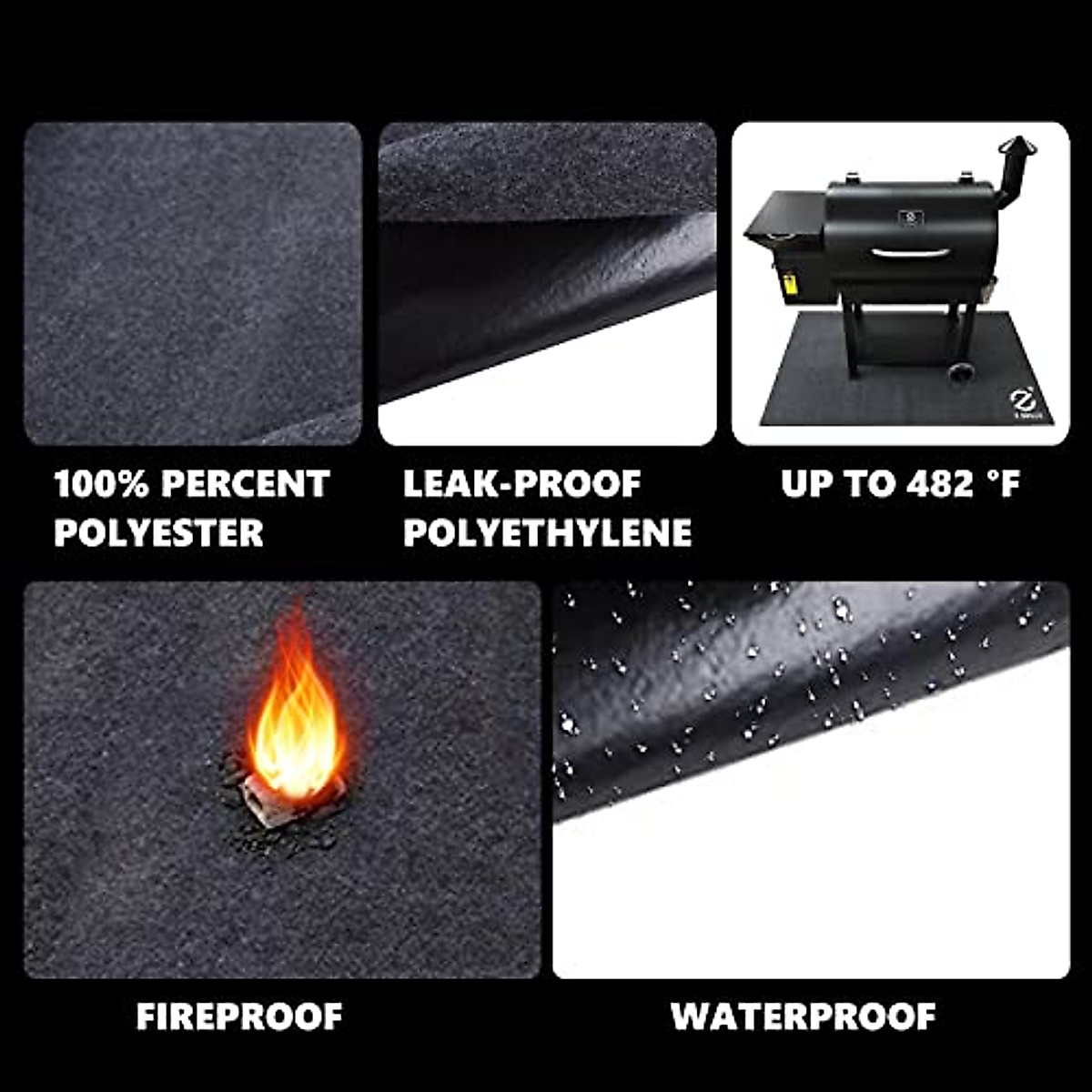 100% PERCENT POLYESTER

LEAK-PROOF POLYETHYLENE

UP TO 482 °F

FIREPROOF

WATERPROOF