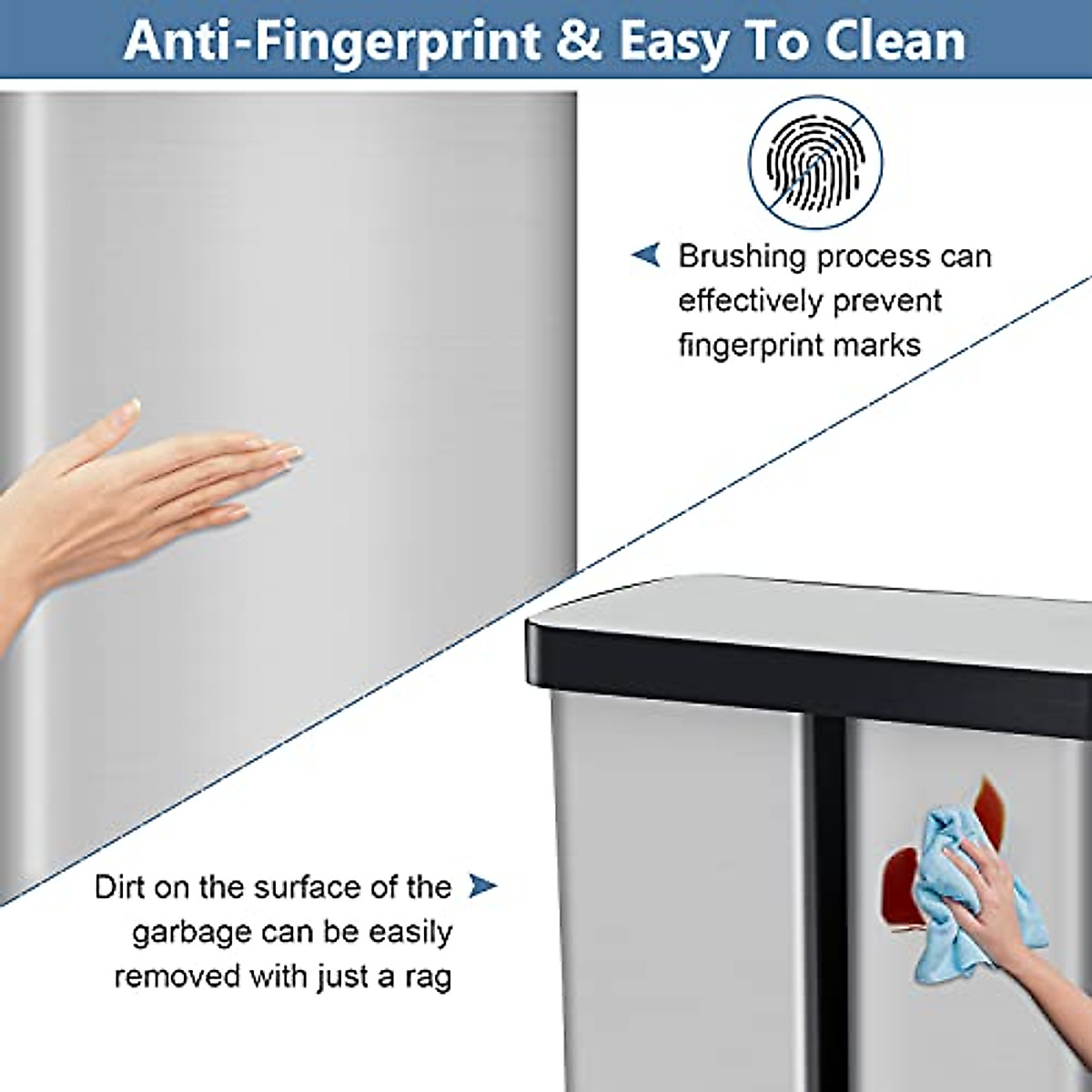 Anti-Fingerprint & Easy To Clean

Brushing process can effectively prevent fingerprint marks

Dirt on the surface of the garbage can be easily removed with just a rag